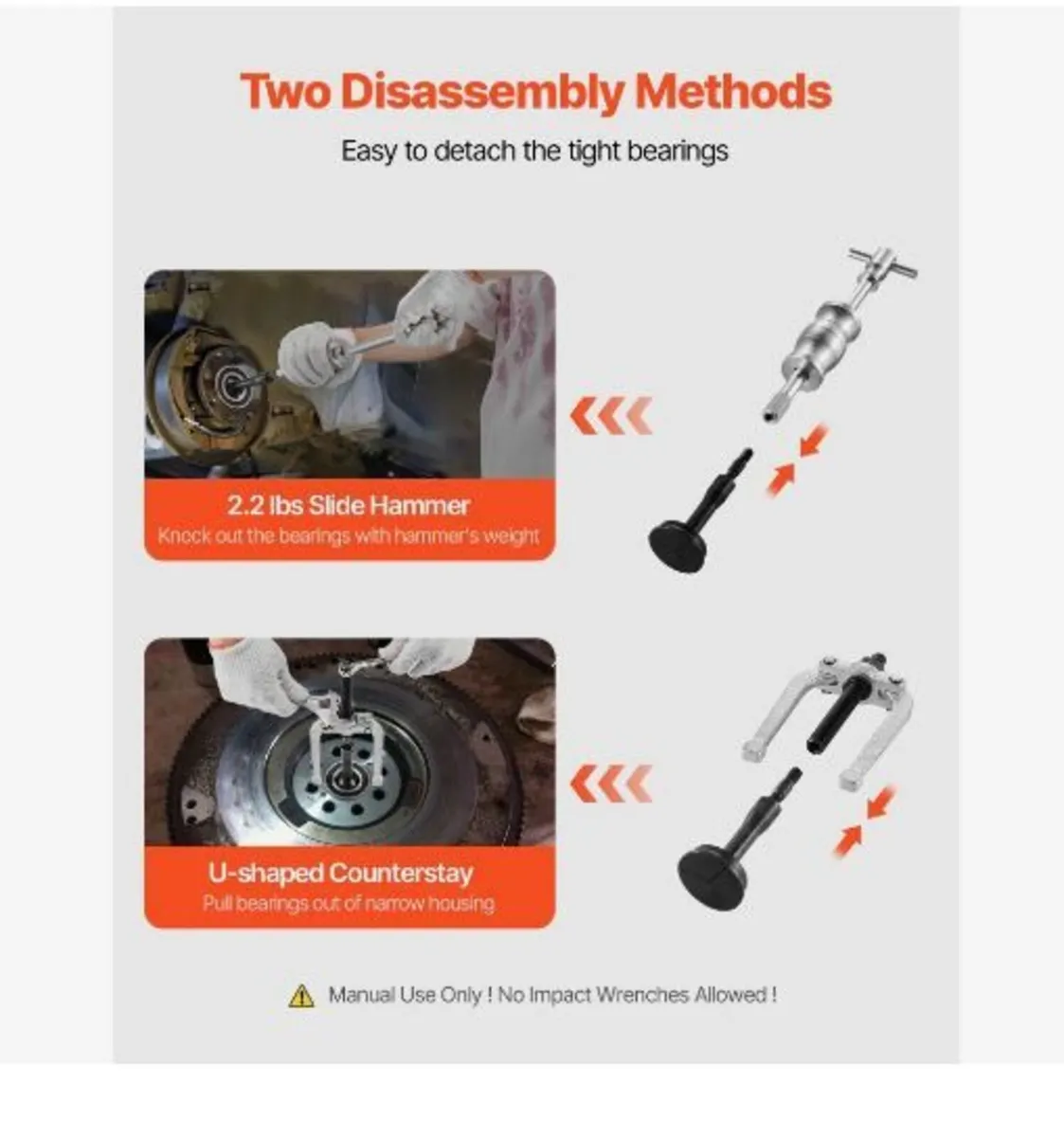 Two Disassembly Methods

Easy to detach the tight bearings

2.2 lbs Slide Hammer

Knock out the bearings with hammer's weight

U-shaped Counterstay

Pull bearings out of narrow housing

Manual Use Only ! No Impact Wrenches Allowed !