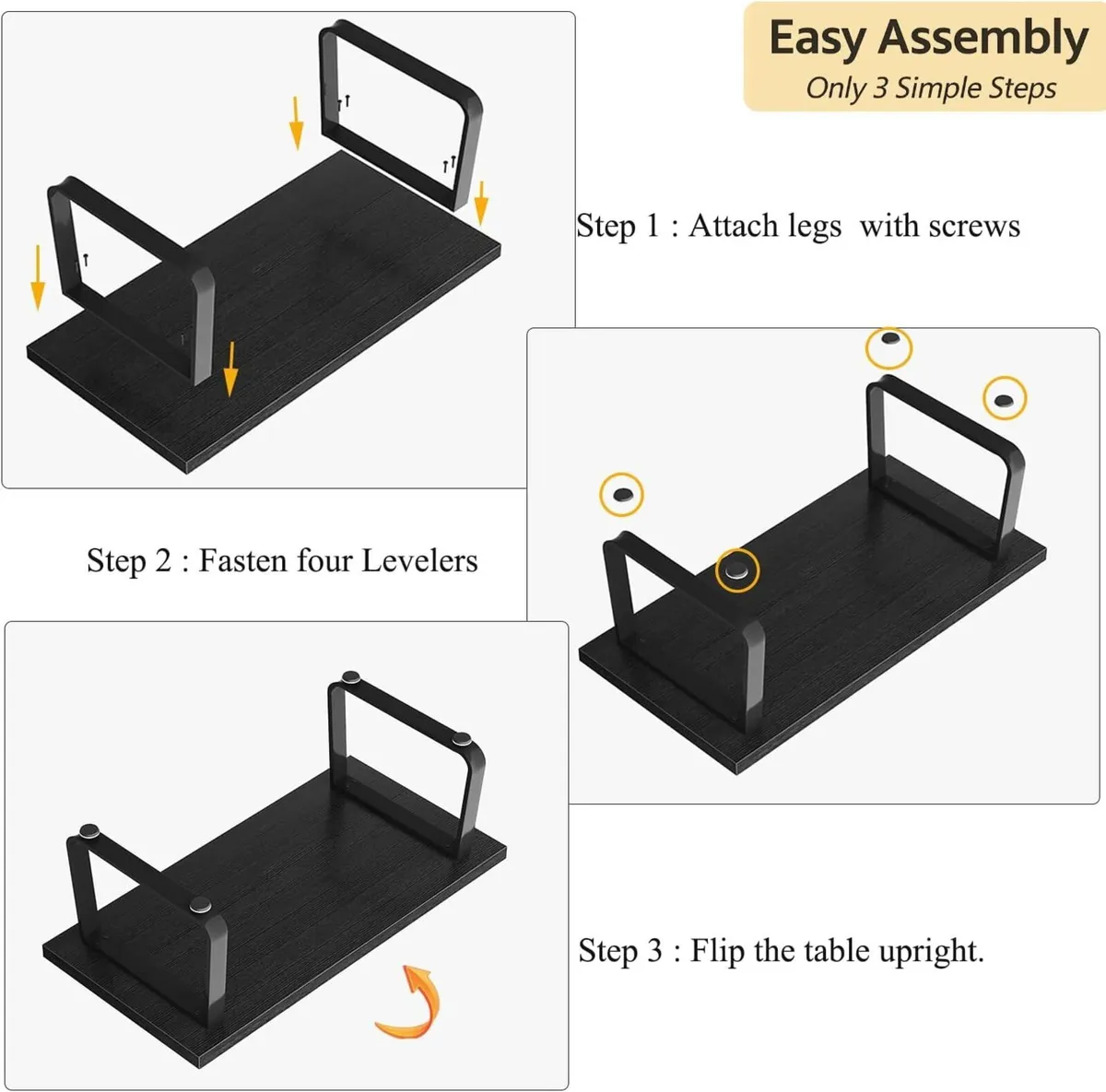 Easy Assembly
Only 3 Simple Steps

Step 1 : Attach legs with screws

Step 2 : Fasten four Levelers

Step 3 : Flip the table upright.