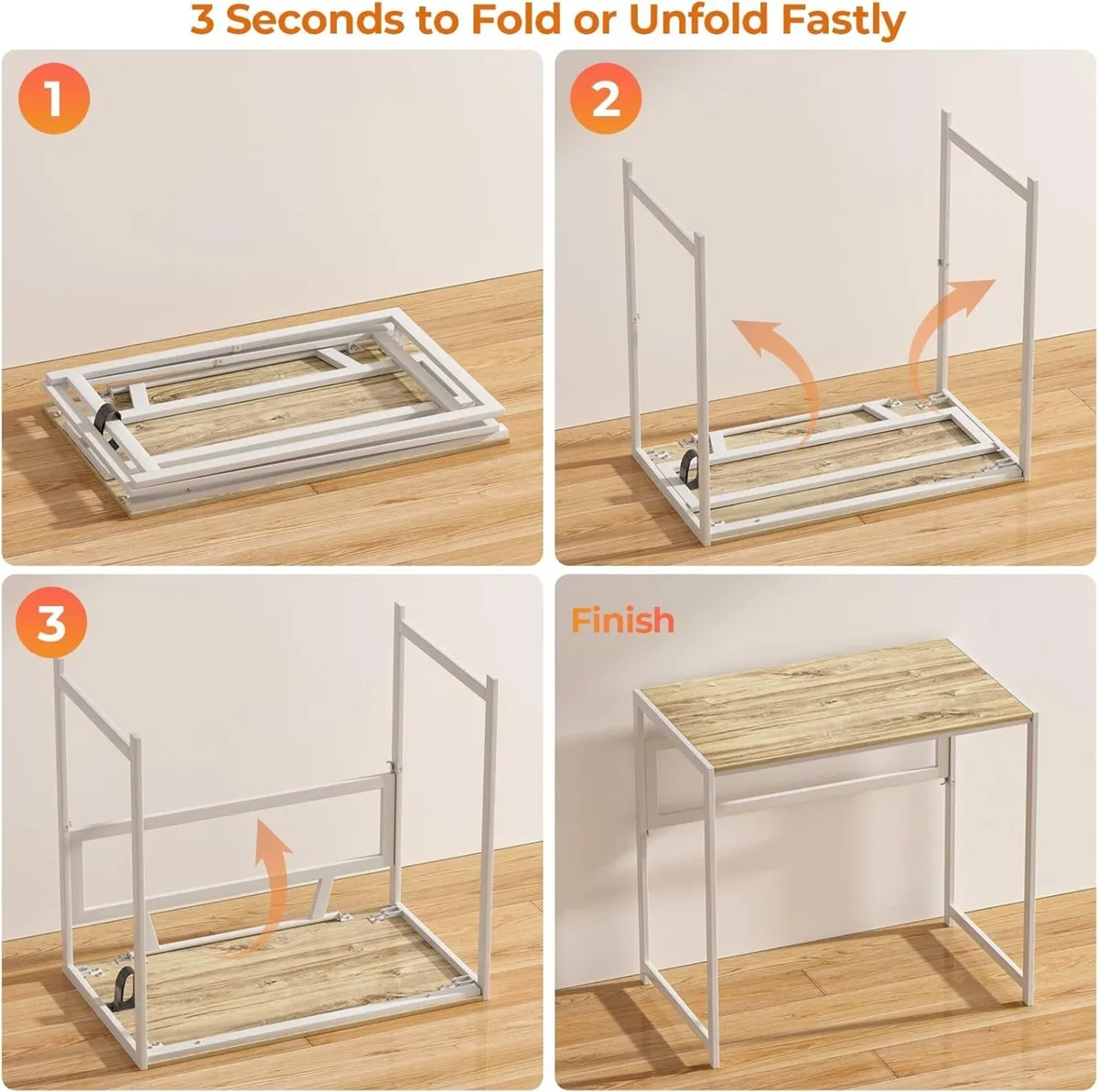 3 Seconds to Fold or Unfold Fastly

1

2

3

Finish