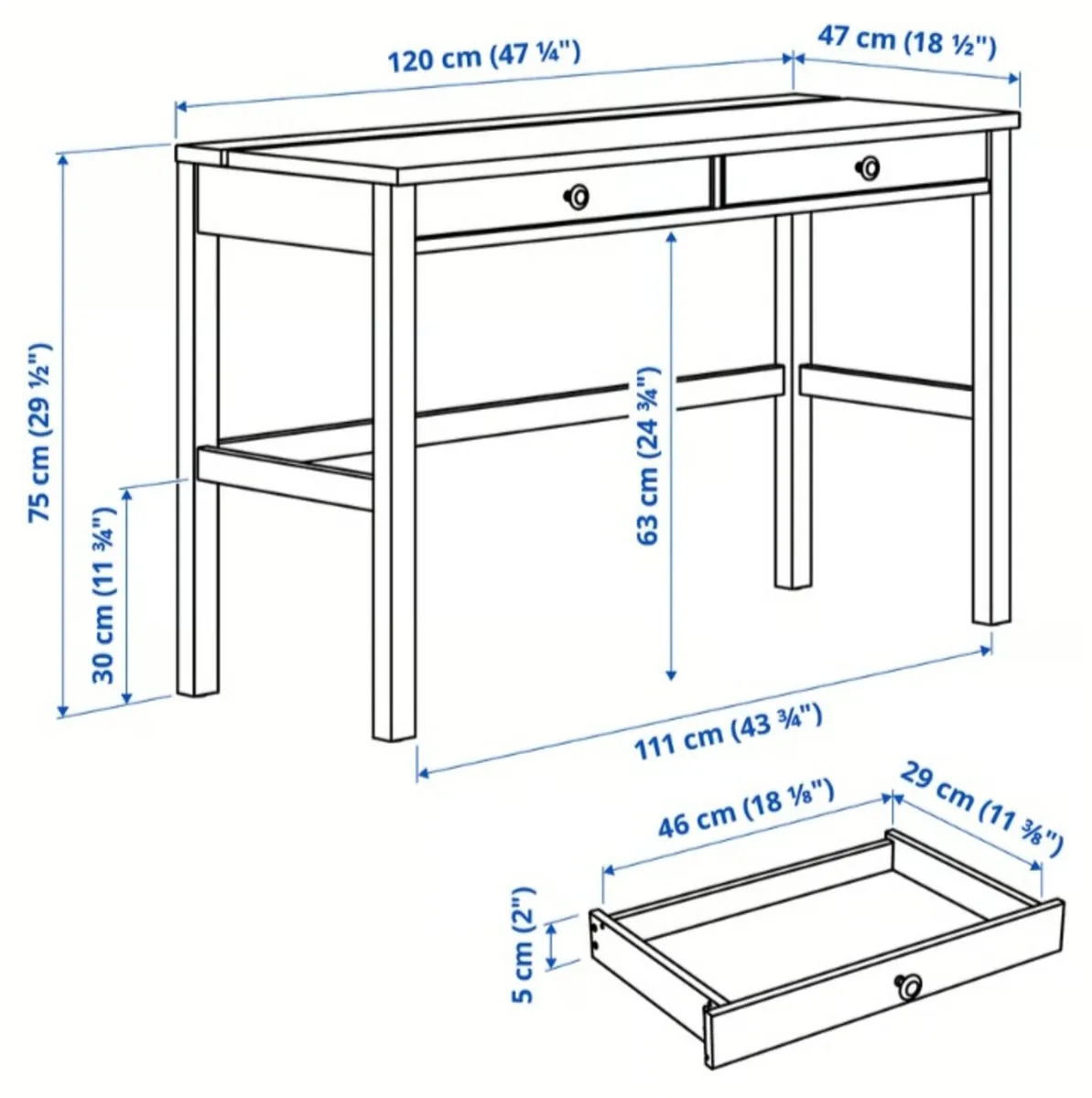 120 cm (47 ¼")
47 cm (18 ½")
75 cm (29 ½")
30 cm (11 ¾")
63 cm (24 ¾")
111 cm (43 ¾")
46 cm (18 ⅛")
29 cm (11 ⅜")
5 cm (2")