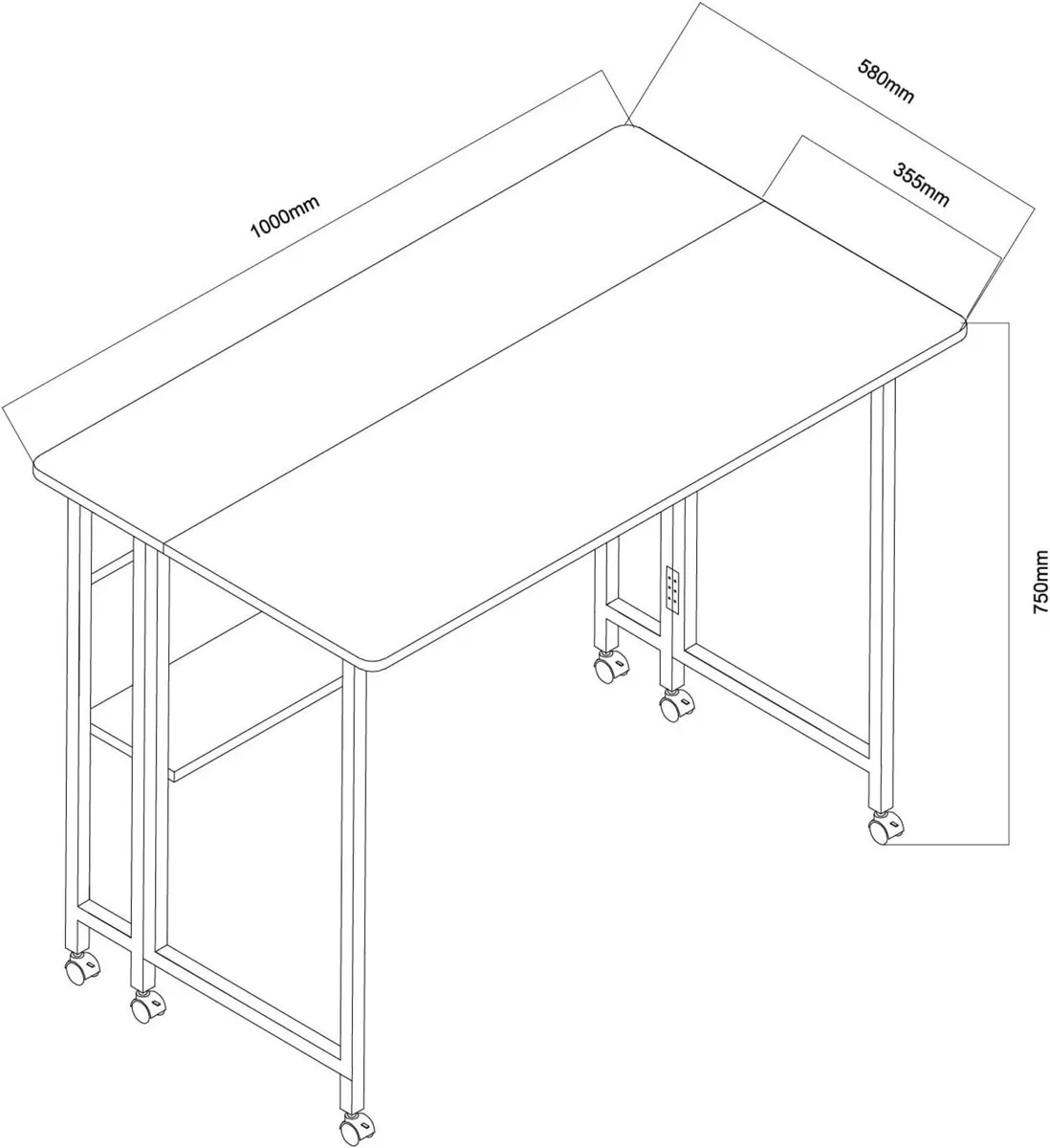 1000mm

580mm

355mm

750mm