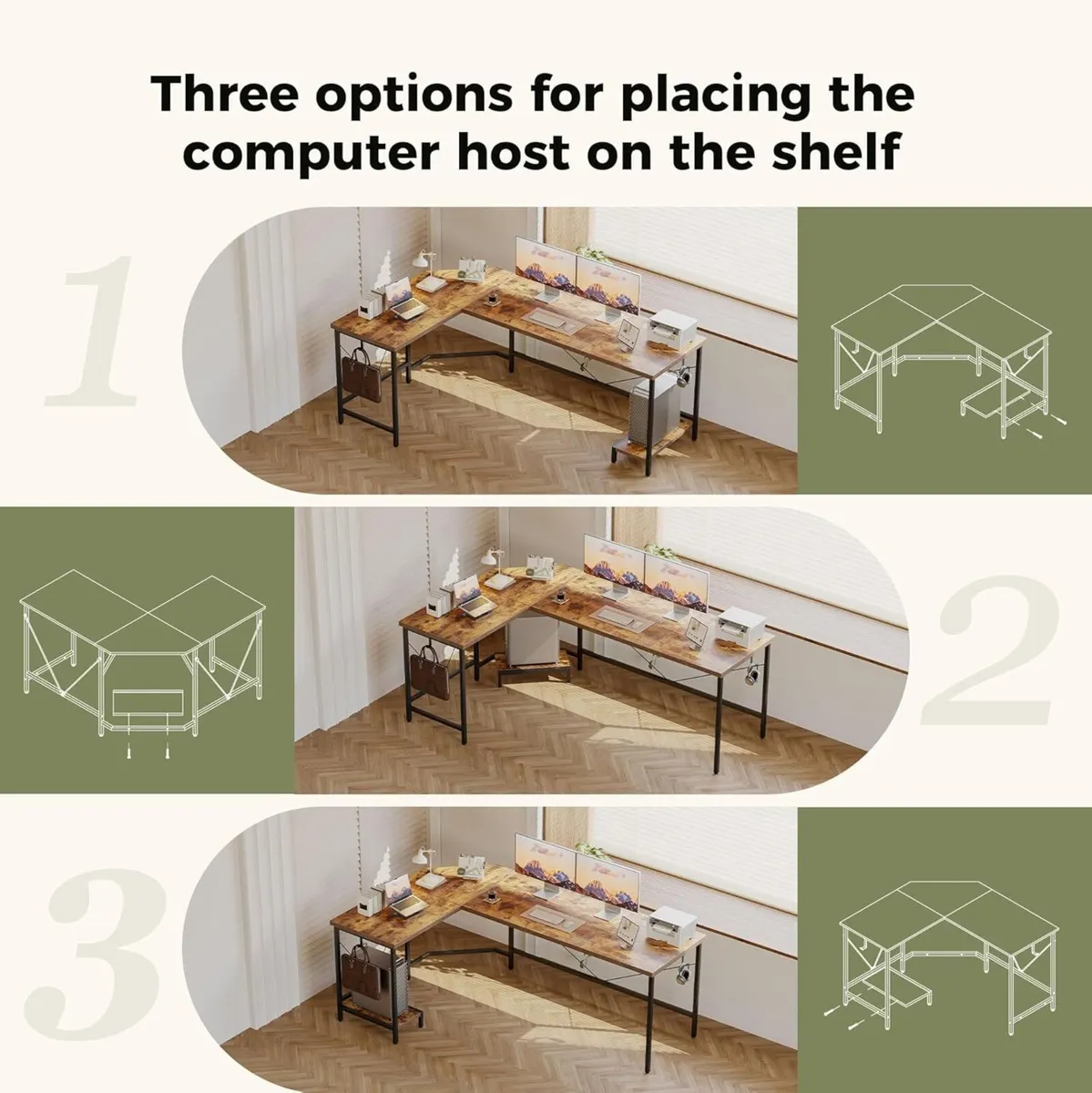 Three options for placing the computer host on the shelf

1

2

3