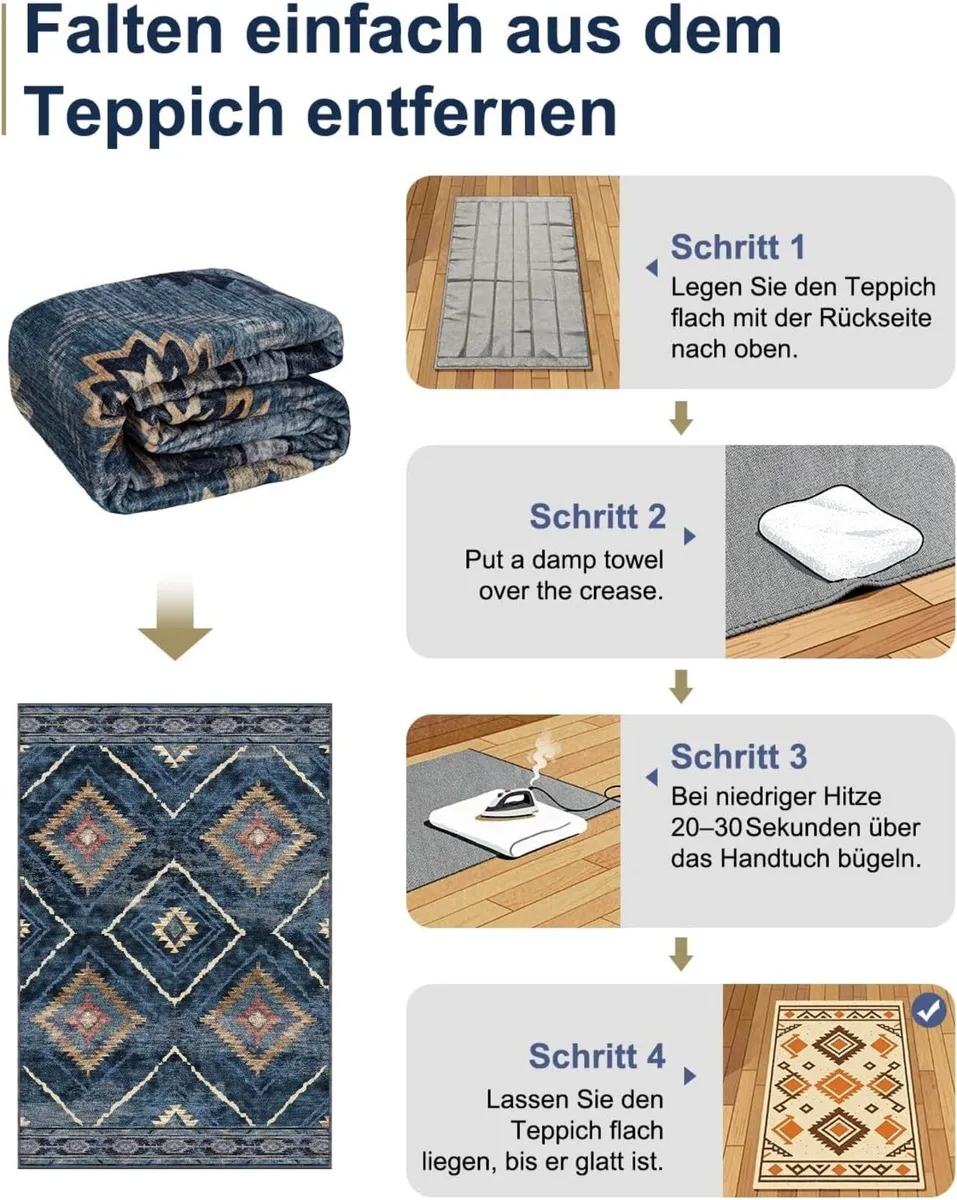 Falten einfach aus dem Teppich entfernen

Schritt 1
Legen Sie den Teppich flach mit der Rückseite nach oben.

Schritt 2
Put a damp towel over the crease.

Schritt 3
Bei niedriger Hitze 20–30 Sekunden über das Handtuch bügeln.

Schritt 4
Lassen Sie den Teppich flach liegen, bis er glatt ist.