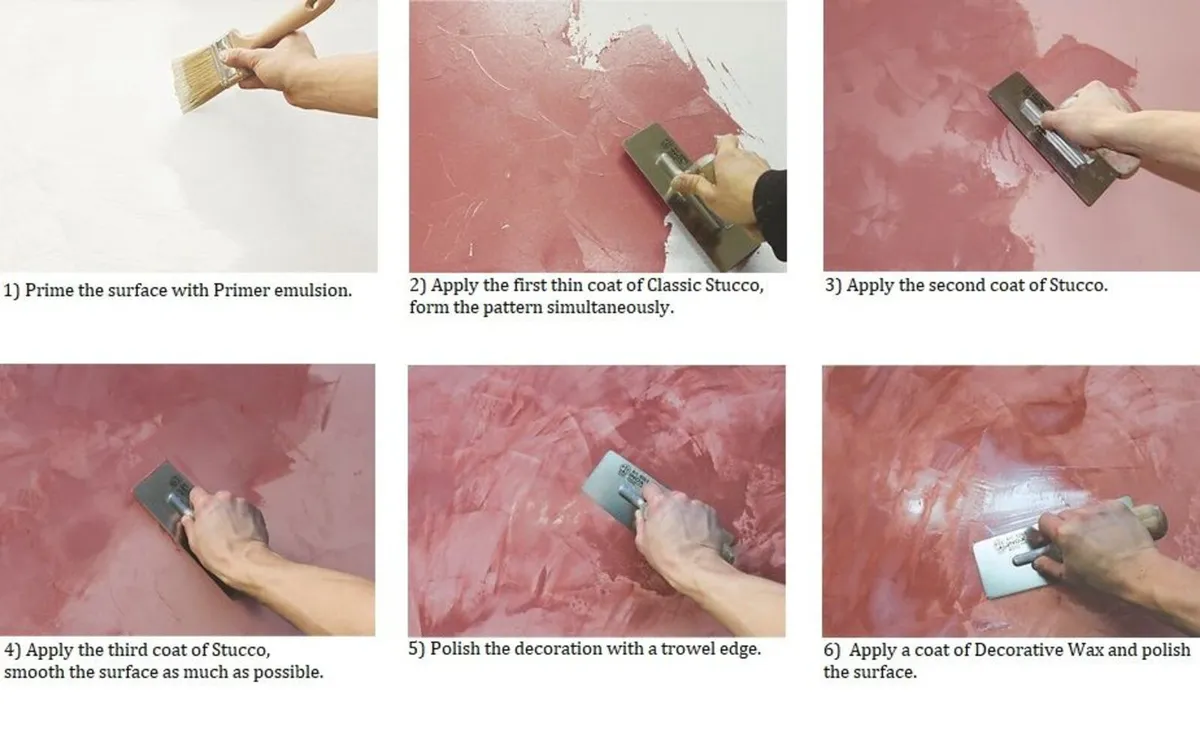 1) Prime the surface with Primer emulsion.

2) Apply the first thin coat of Classic Stucco, form the pattern simultaneously.

3) Apply the second coat of Stucco.

4) Apply the third coat of Stucco, smooth the surface as much as possible.

5) Polish the decoration with a trowel edge.

6) Apply a coat of Decorative Wax and polish the surface.