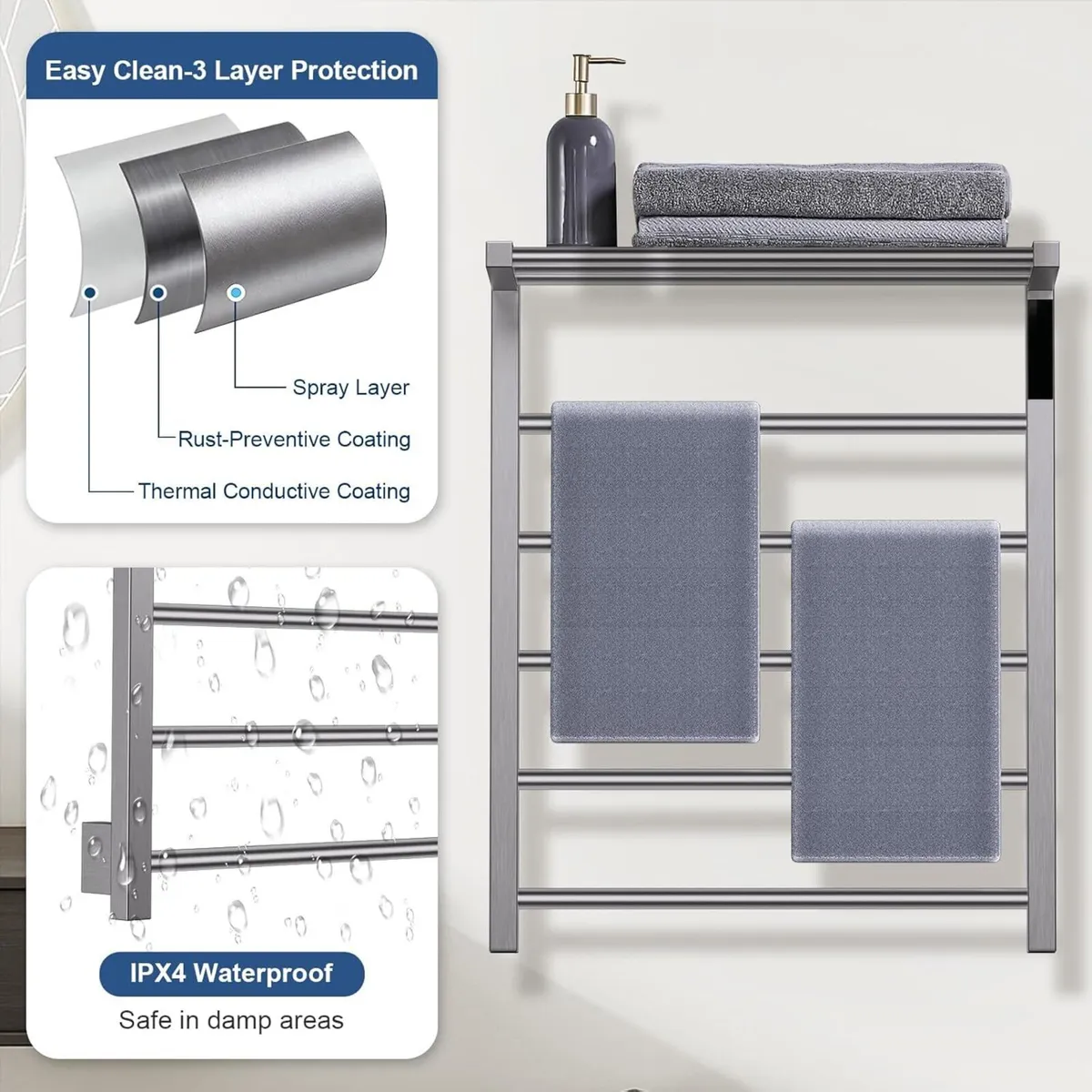 Easy Clean-3 Layer Protection

Spray Layer

Rust-Preventive Coating

Thermal Conductive Coating

IPX4 Waterproof

Safe in damp areas