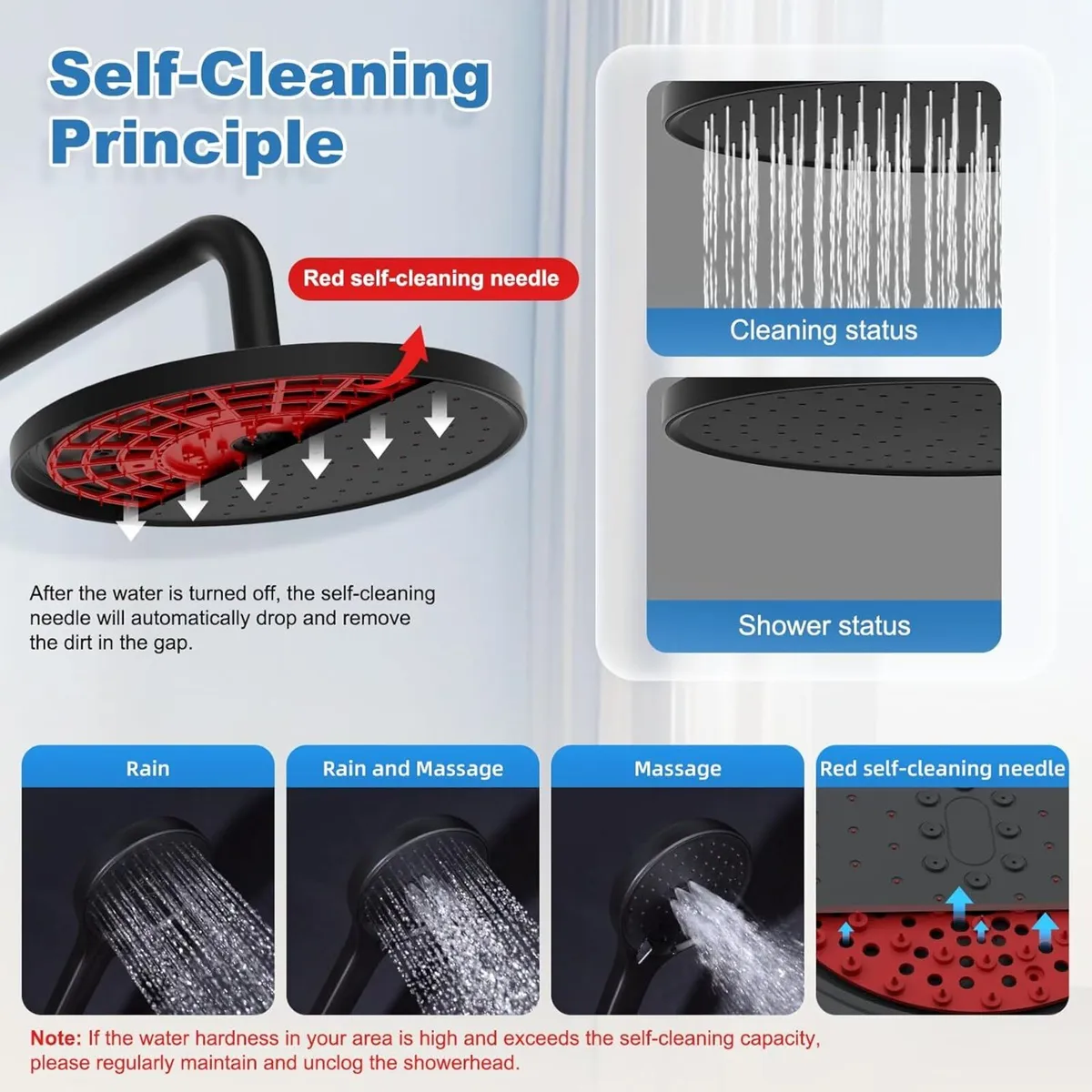 Self-Cleaning Principle

Red self-cleaning needle

After the water is turned off, the self-cleaning needle will automatically drop and remove the dirt in the gap.

Cleaning status

Shower status

Rain

Rain and Massage

Massage

Red self-cleaning needle

Note: If the water hardness in your area is high and exceeds the self-cleaning capacity, please regularly maintain and unclog the showerhead.