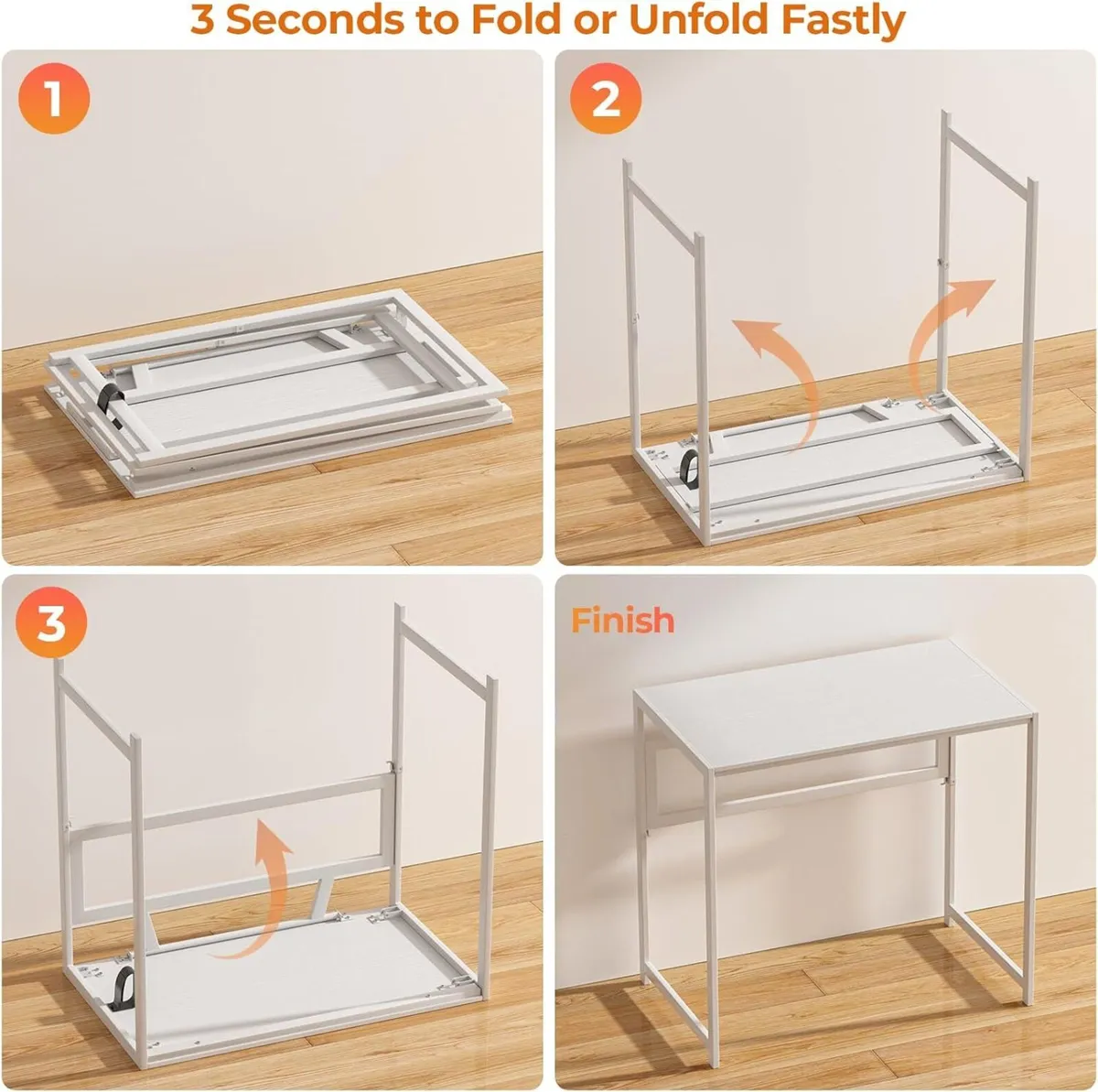 3 Seconds to Fold or Unfold Fastly

1

2

3

Finish