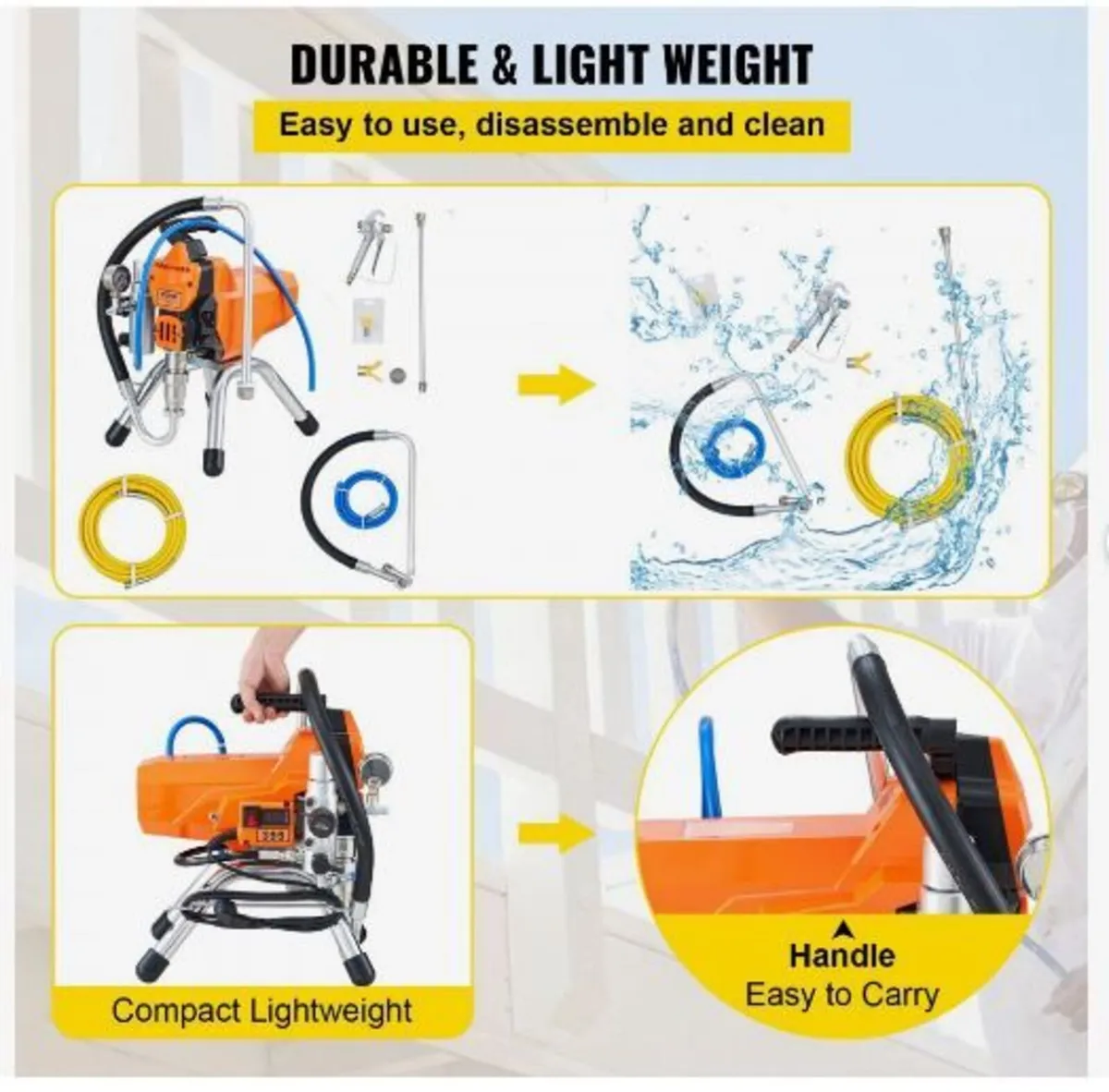 DURABLE & LIGHT WEIGHT

Easy to use, disassemble and clean

Compact Lightweight

Handle
Easy to Carry