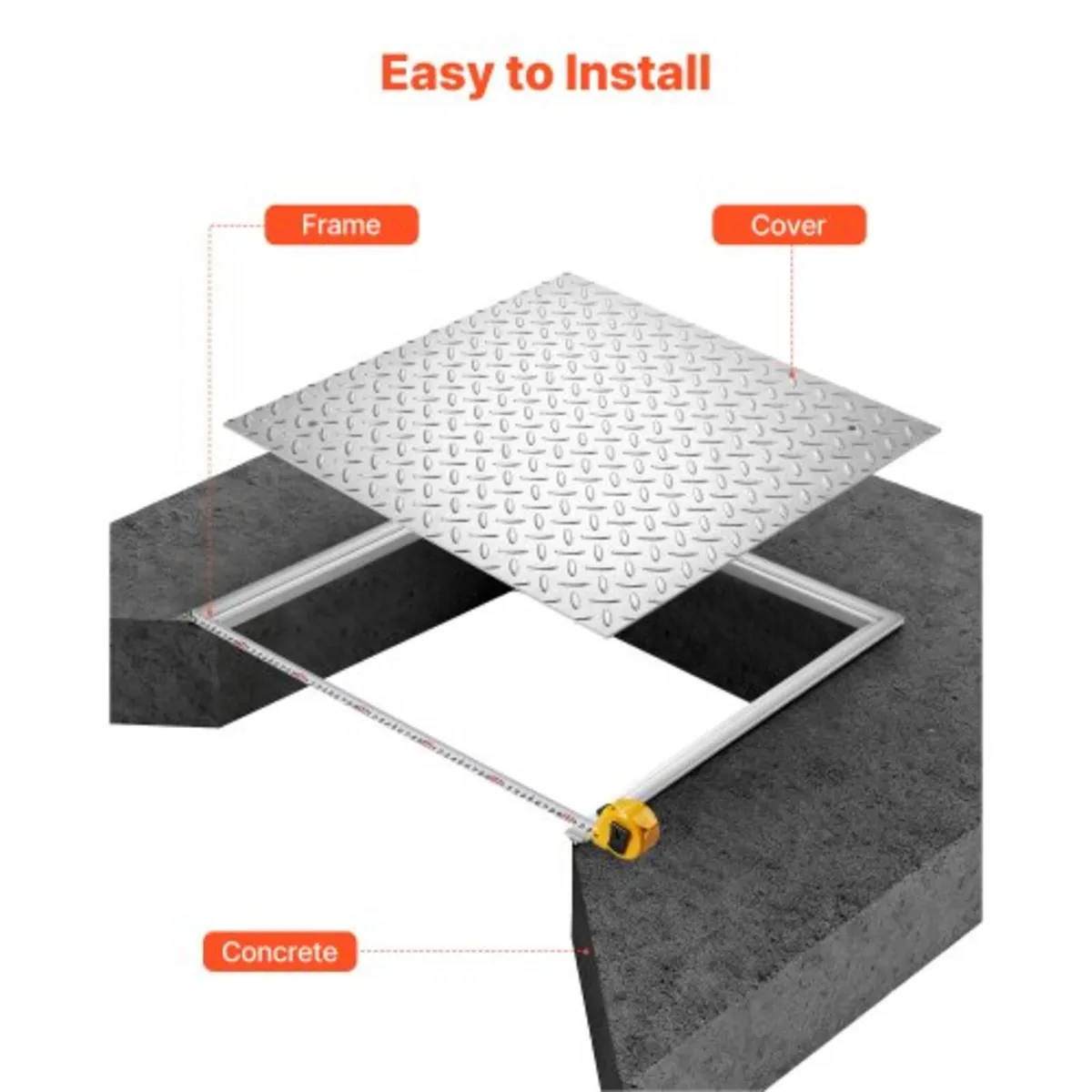 Easy to Install

Frame

Cover

Concrete