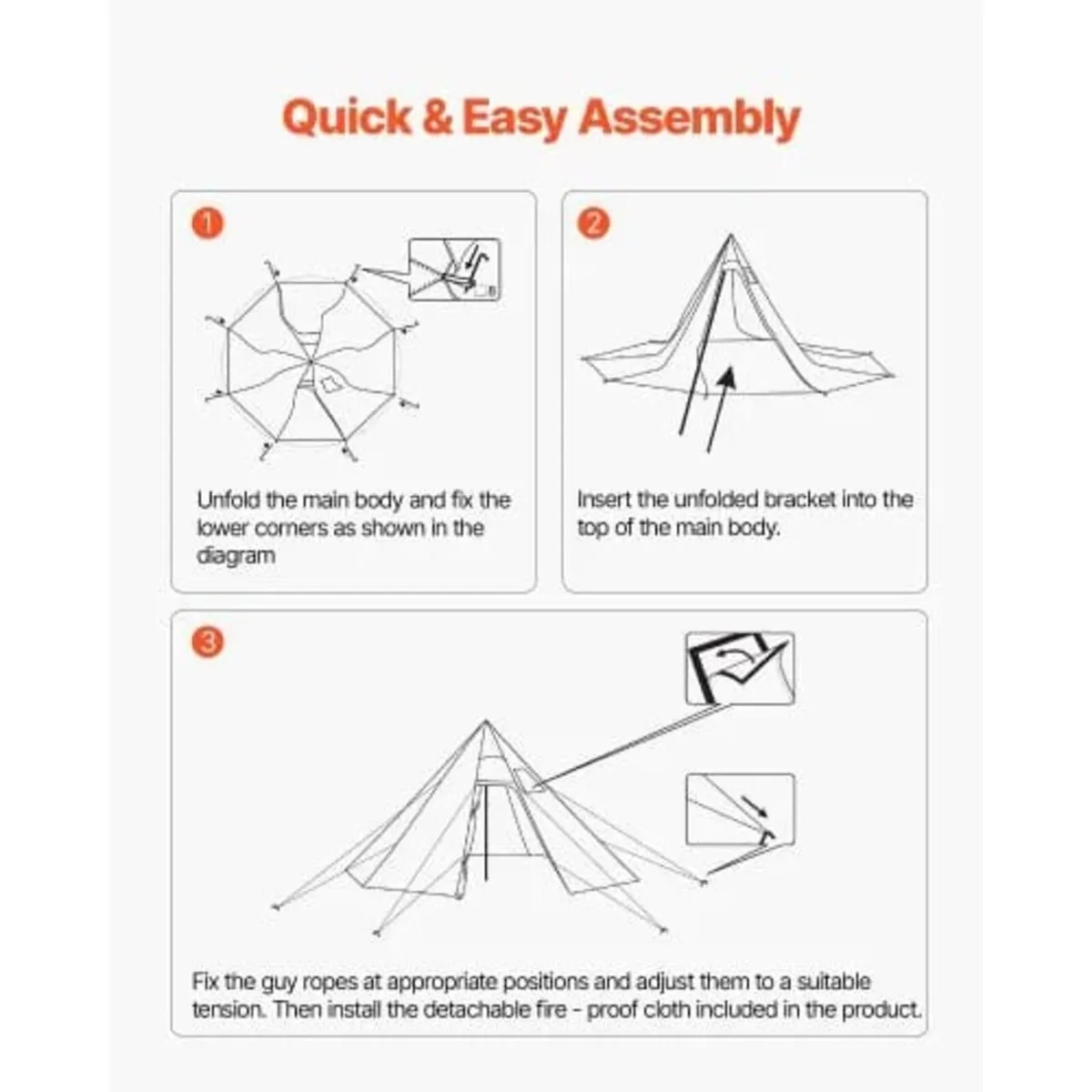 Quick & Easy Assembly

1

Unfold the main body and fix the lower corners as shown in the diagram

2

Insert the unfolded bracket into the top of the main body.

3

Fix the guy ropes at appropriate positions and adjust them to a suitable tension. Then install the detachable fire - proof cloth included in the product.