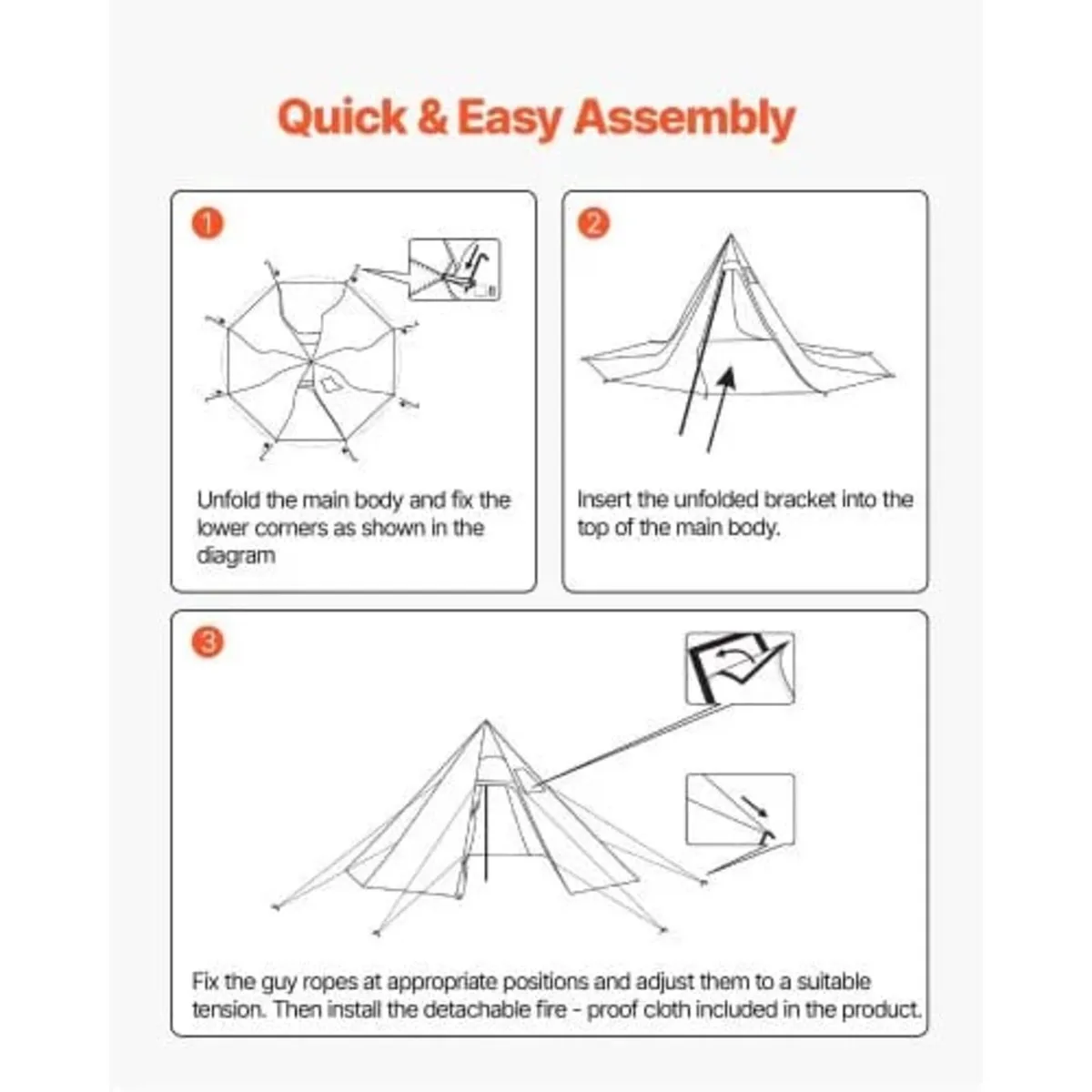 Quick & Easy Assembly

1

Unfold the main body and fix the lower corners as shown in the diagram

2

Insert the unfolded bracket into the top of the main body.

3

Fix the guy ropes at appropriate positions and adjust them to a suitable tension. Then install the detachable fire - proof cloth included in the product.