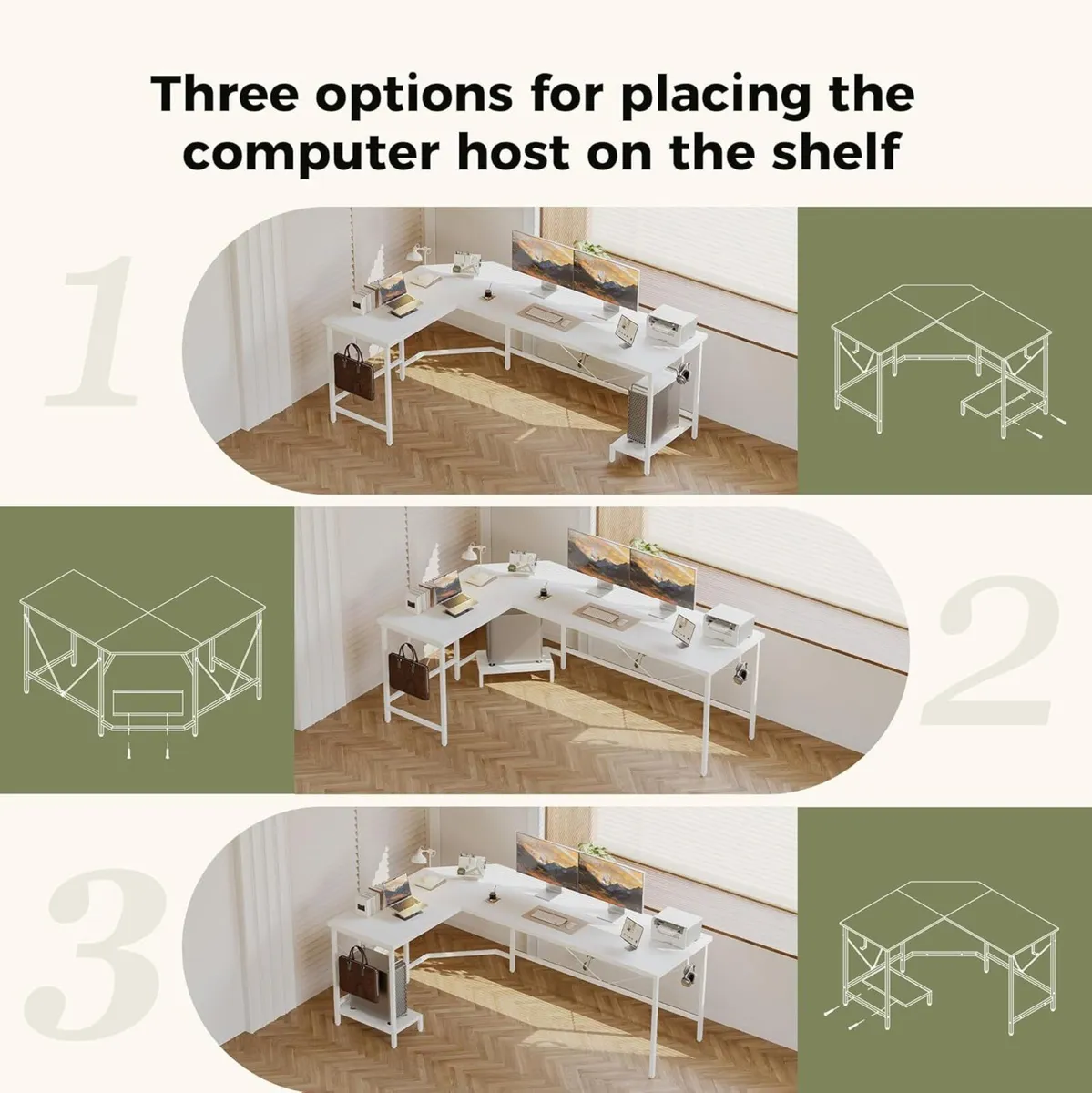 Three options for placing the computer host on the shelf

1

2

3