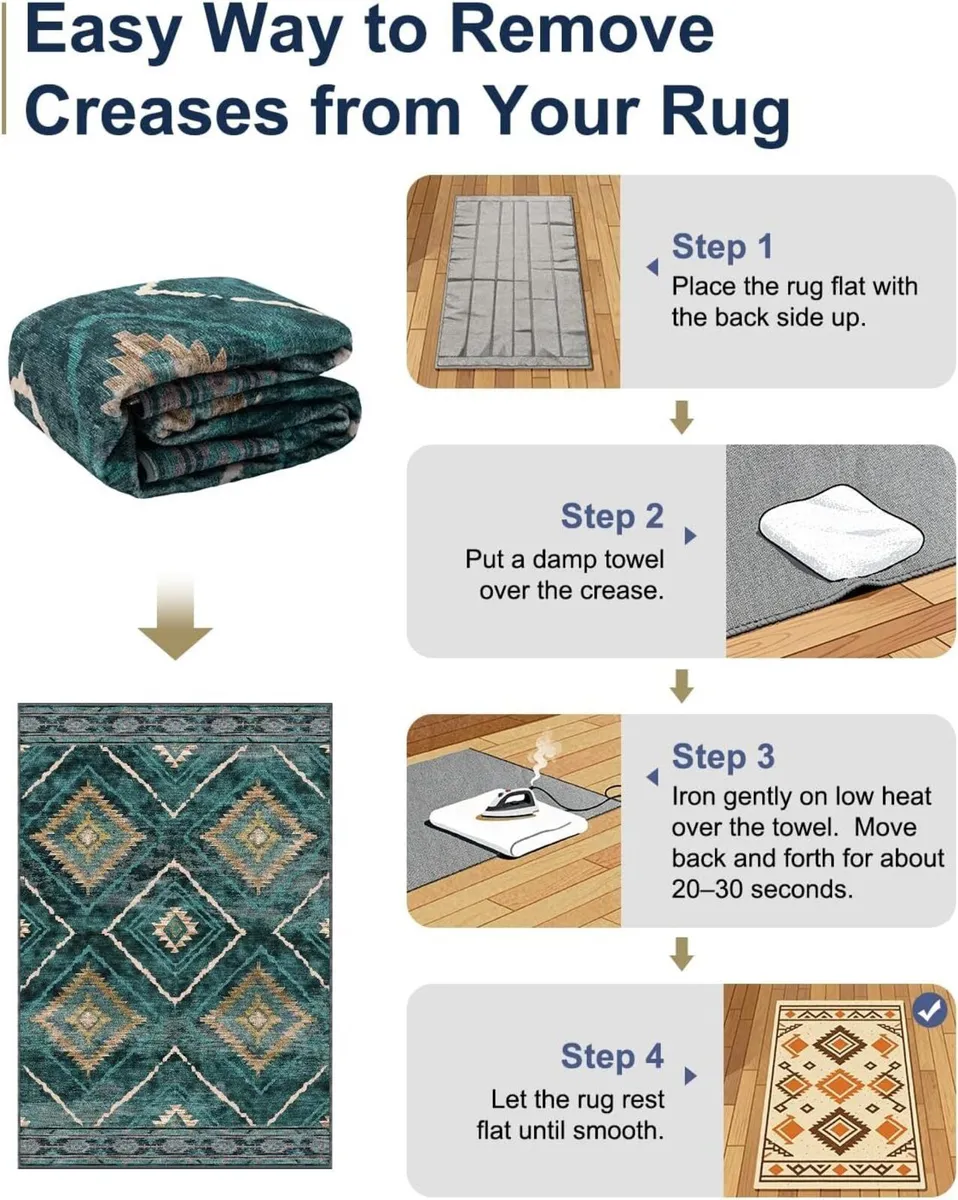 Easy Way to Remove Creases from Your Rug

Step 1
Place the rug flat with the back side up.

Step 2
Put a damp towel over the crease.

Step 3
Iron gently on low heat over the towel. Move back and forth for about 20–30 seconds.

Step 4
Let the rug rest flat until smooth.