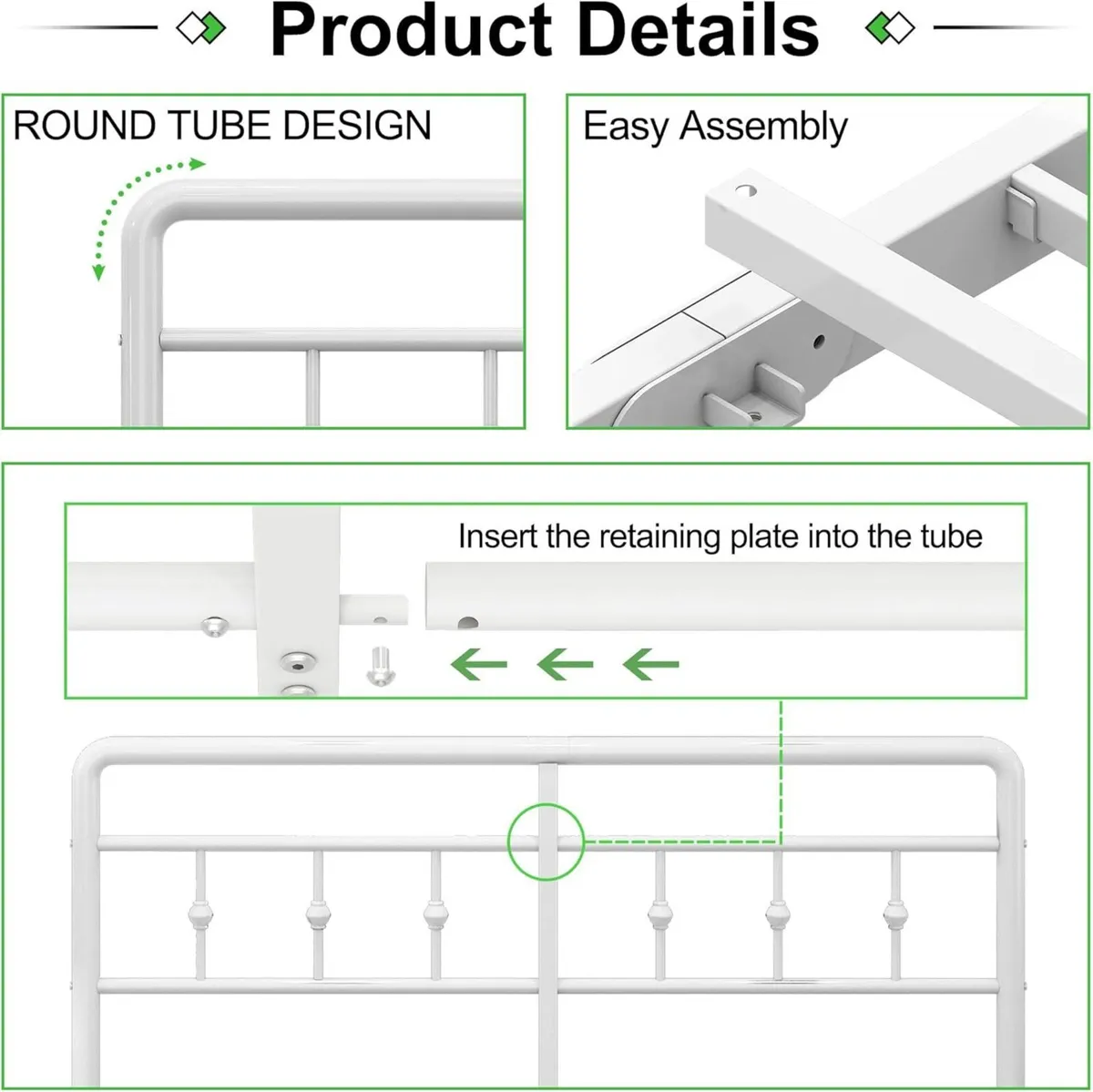 Product Details

ROUND TUBE DESIGN

Easy Assembly

Insert the retaining plate into the tube