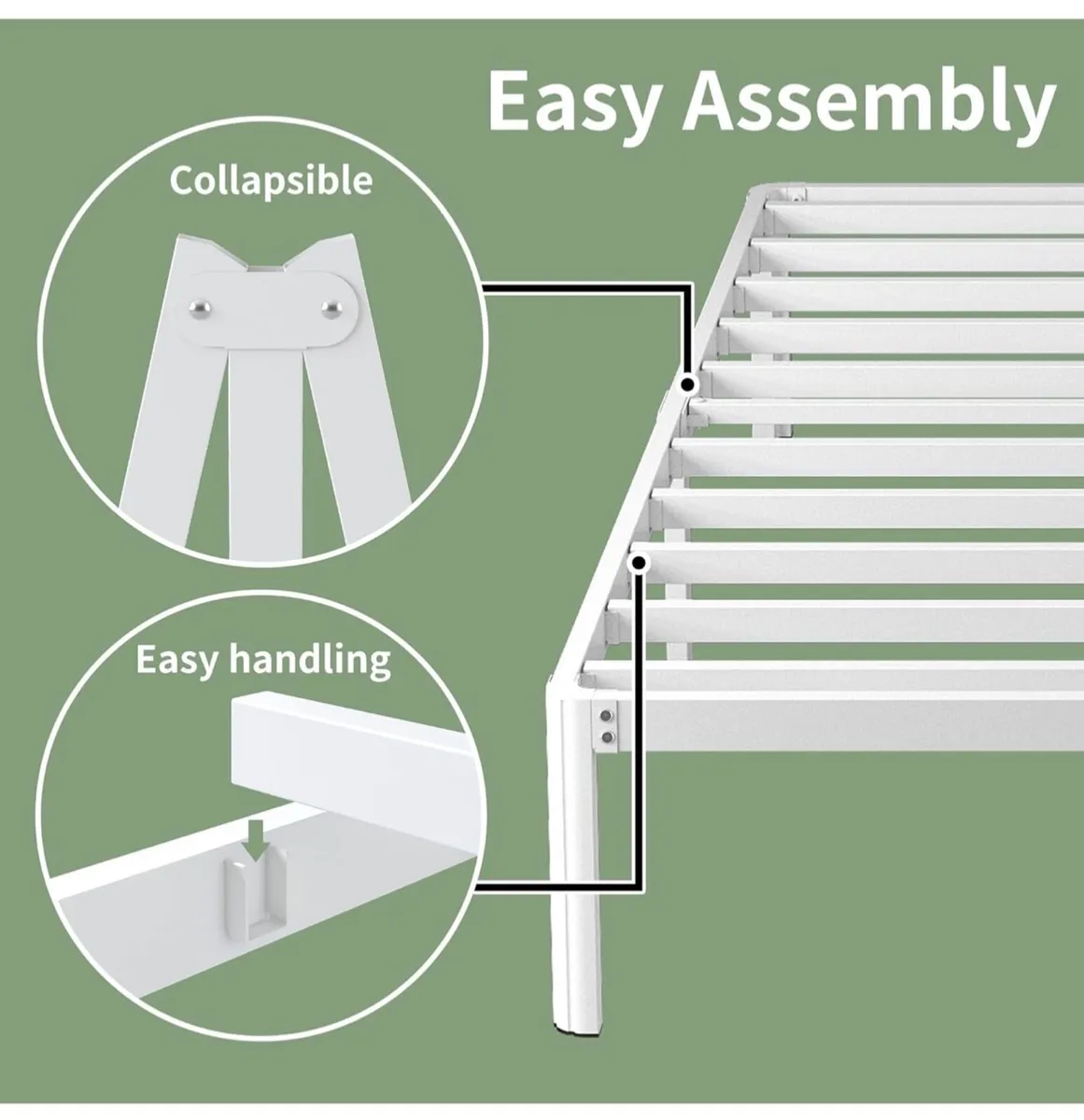 Easy Assembly

Collapsible

Easy handling