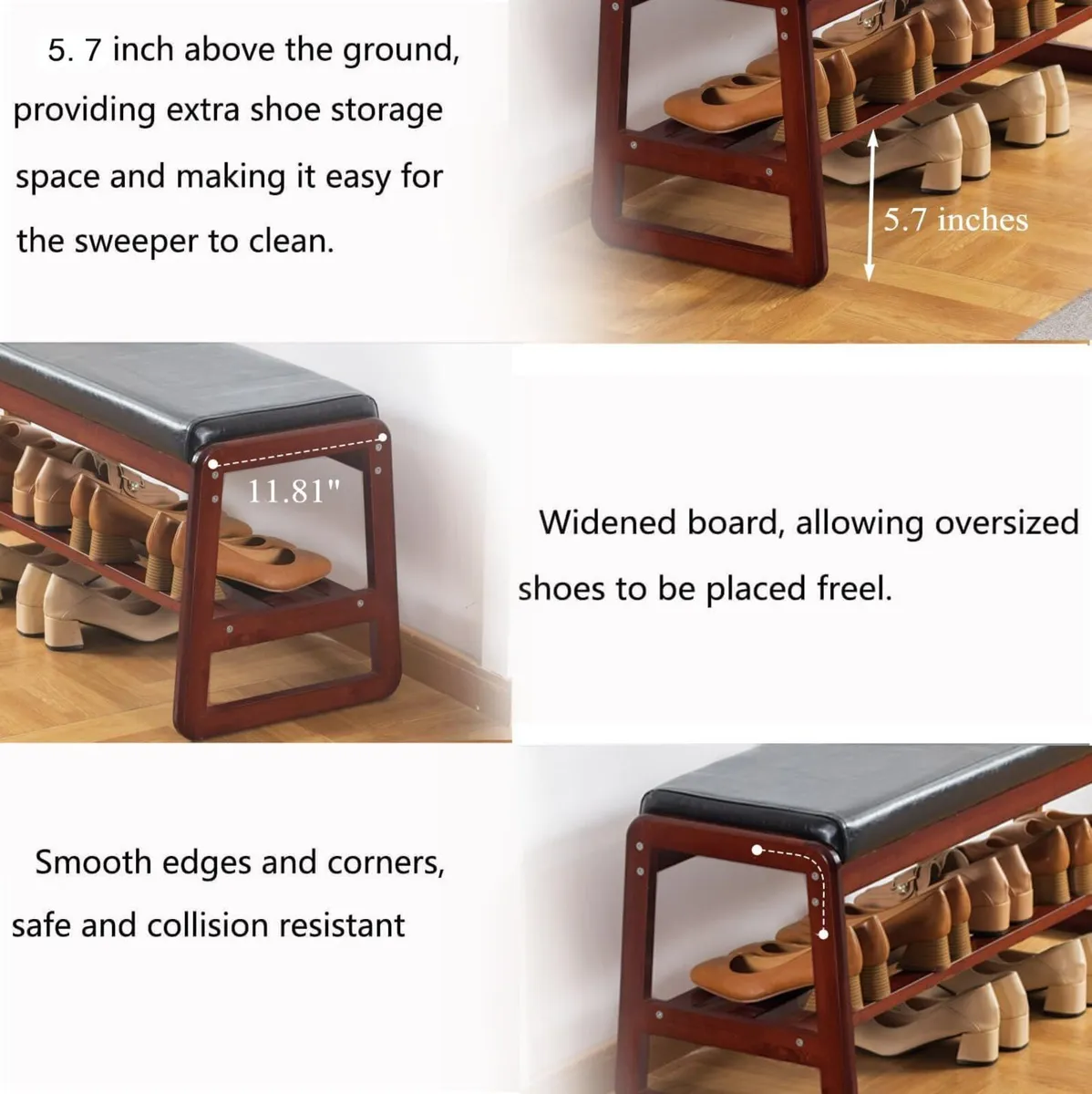 5. 7 inch above the ground, providing extra shoe storage space and making it easy for the sweeper to clean.

5.7 inches

11.81"

Widened board, allowing oversized shoes to be placed freel.

Smooth edges and corners, safe and collision resistant