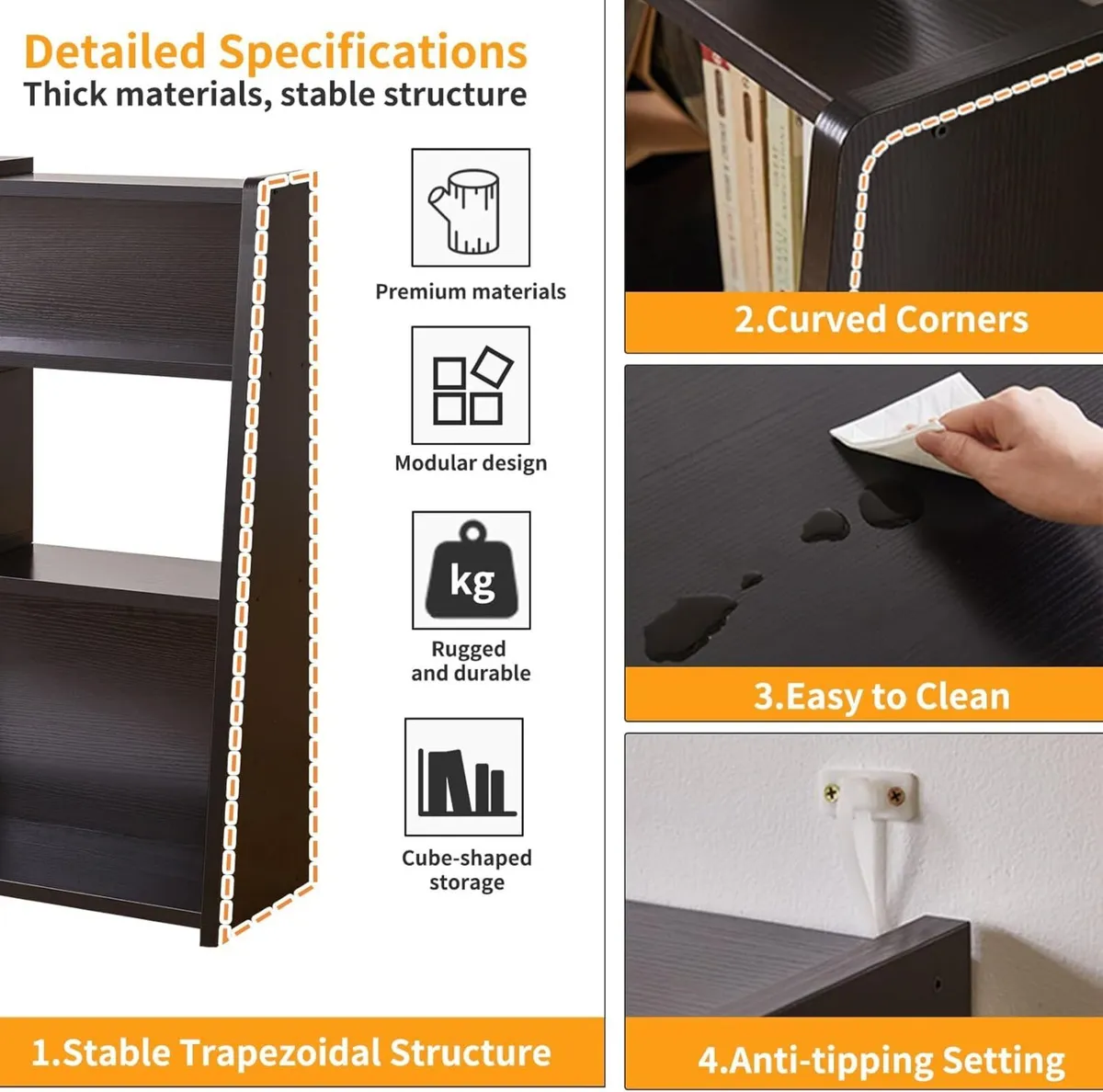 Detailed Specifications
Thick materials, stable structure

Premium materials

Modular design

kg

Rugged and durable

Cube-shaped storage

1.Stable Trapezoidal Structure

2.Curved Corners

3.Easy to Clean

4.Anti-tipping Setting