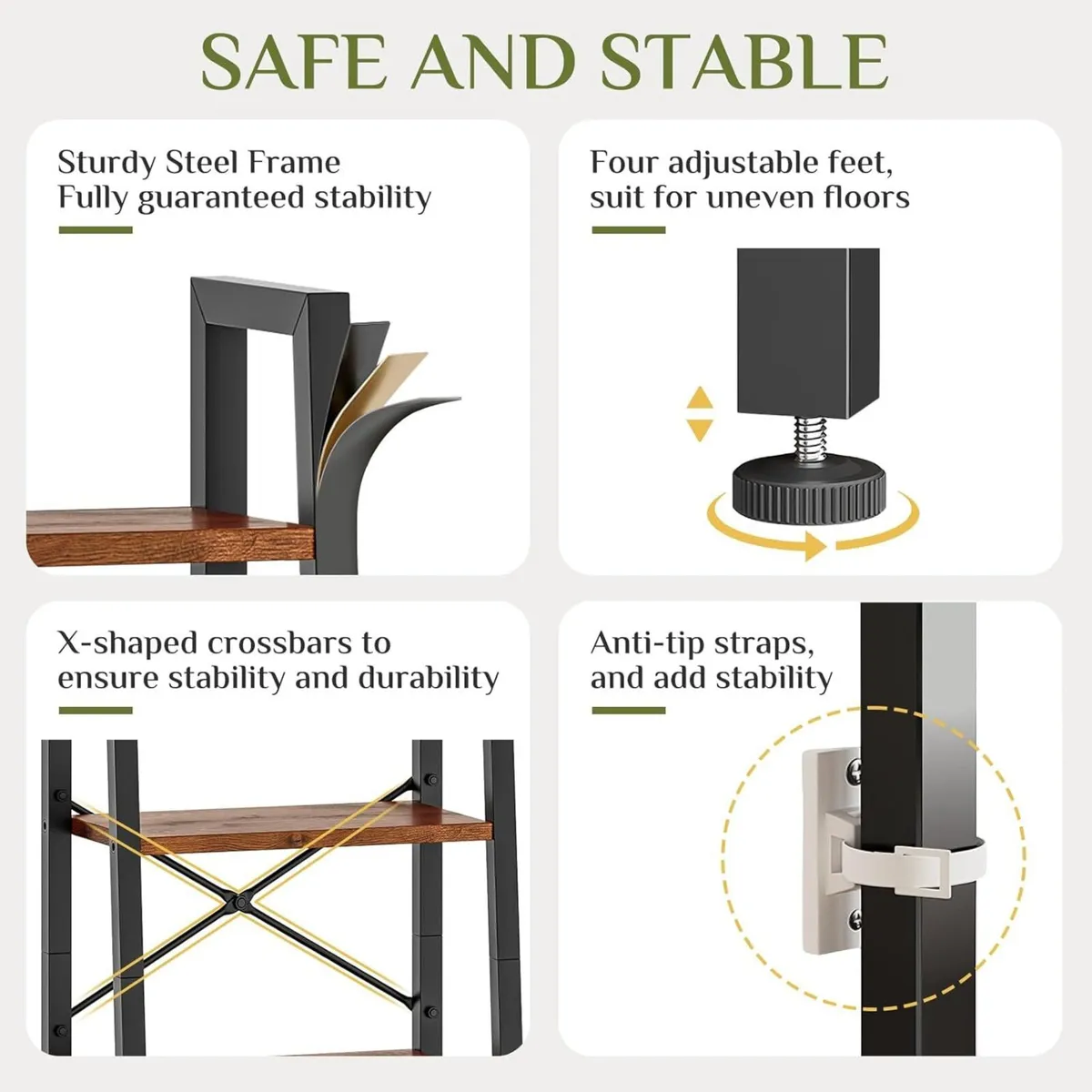 SAFE AND STABLE

Sturdy Steel Frame
Fully guaranteed stability

Four adjustable feet, suit for uneven floors

X-shaped crossbars to ensure stability and durability

Anti-tip straps, and add stability