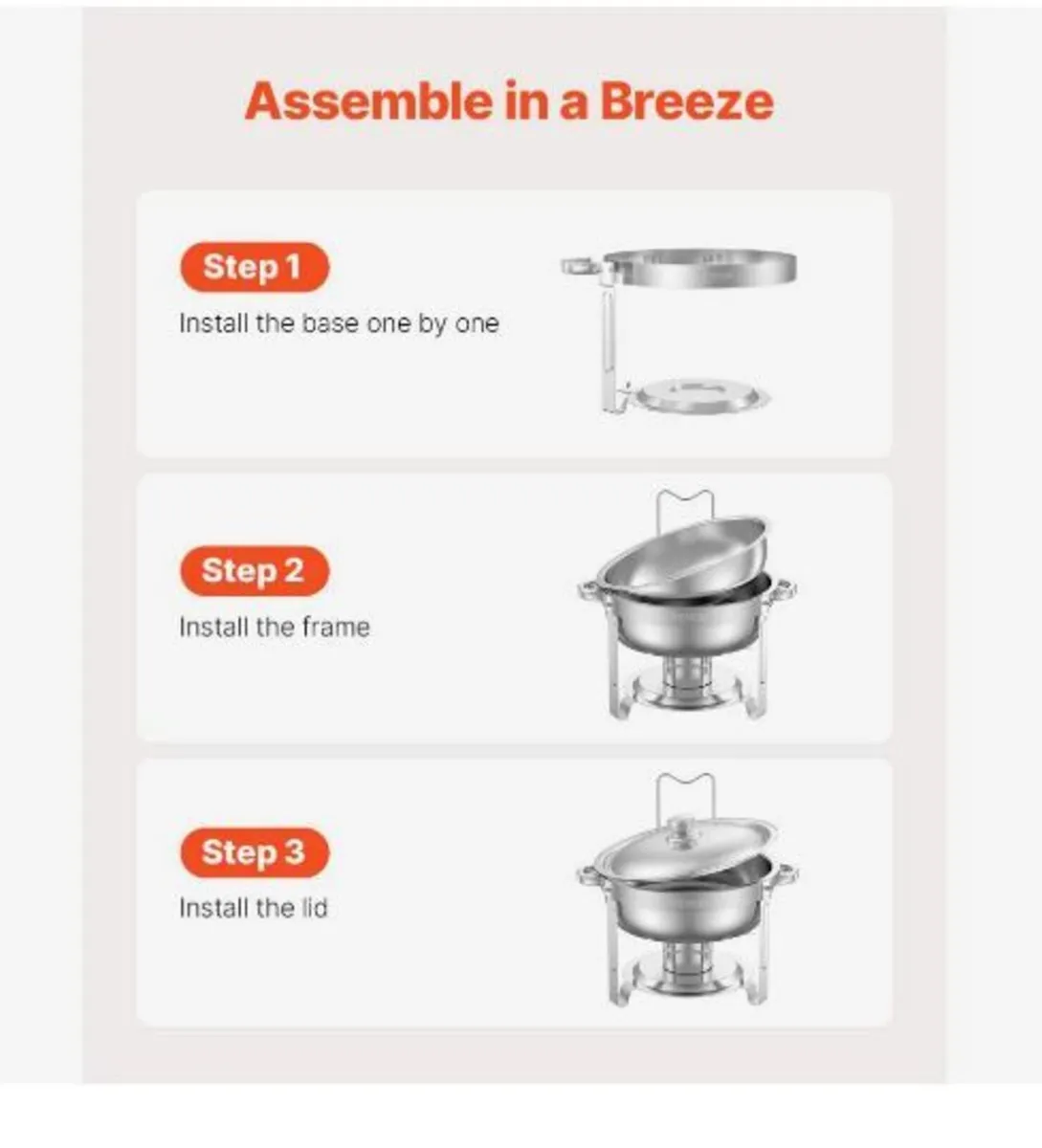 Assemble in a Breeze

Step 1
Install the base one by one

Step 2
Install the frame

Step 3
Install the lid