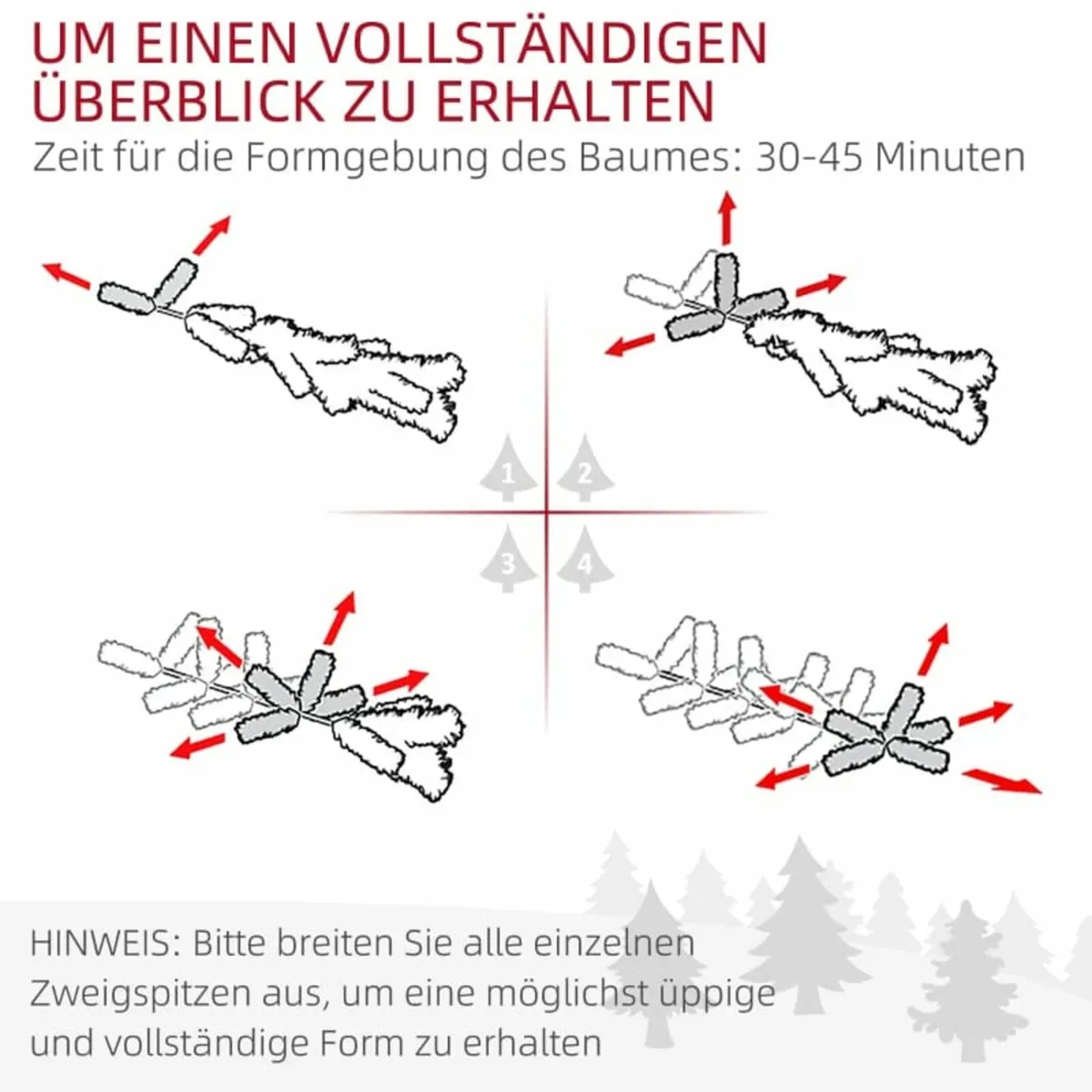 UM EINEN VOLLSTÄNDIGEN ÜBERBLICK ZU ERHALTEN

Zeit für die Formgebung des Baumes: 30-45 Minuten

1 2 3 4

HINWEIS: Bitte breiten Sie alle einzelnen Zweigspitzen aus, um eine möglichst üppige und vollständige Form zu erhalten