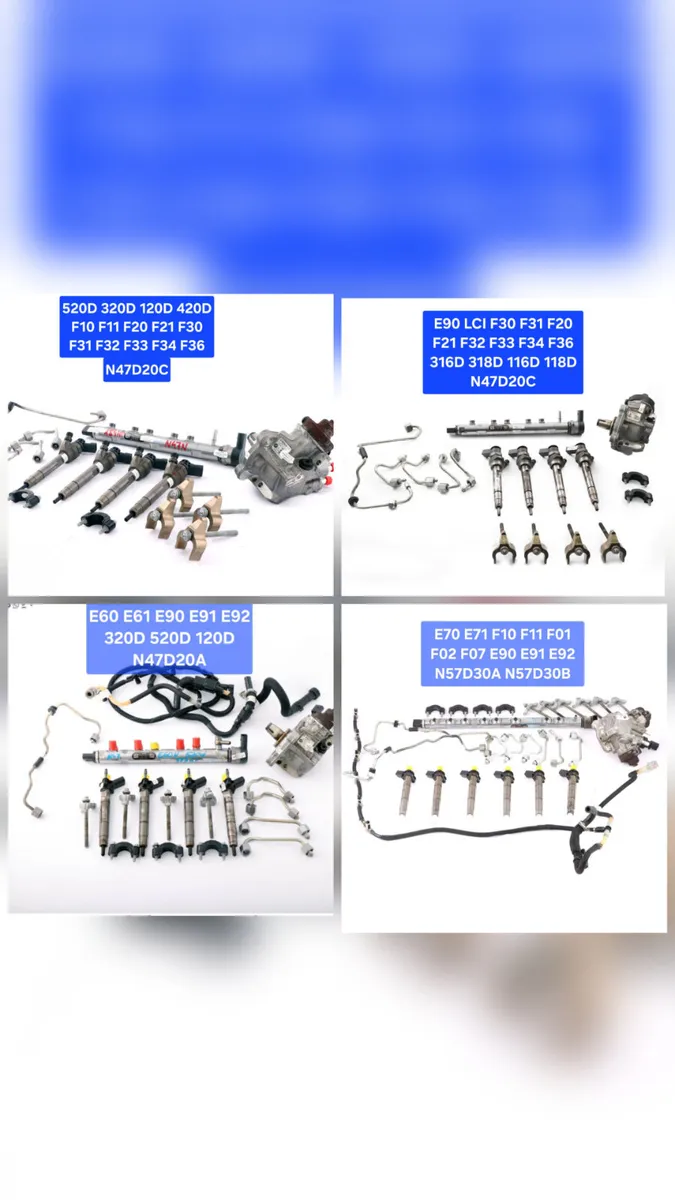 520D 320D 120D 420D
F10 F11 F20 F21 F30
F31 F32 F33 F34 F36
N47D20C

E90 LCI F30 F31 F20
F21 F32 F33 F34 F36
316D 318D 116D 118D
N47D20C

E60 E61 E90 E91 E92
320D 520D 120D
N47D20A

E70 E71 F10 F11 F01
F02 F07 E90 E91 E92
N57D30A N57D30B