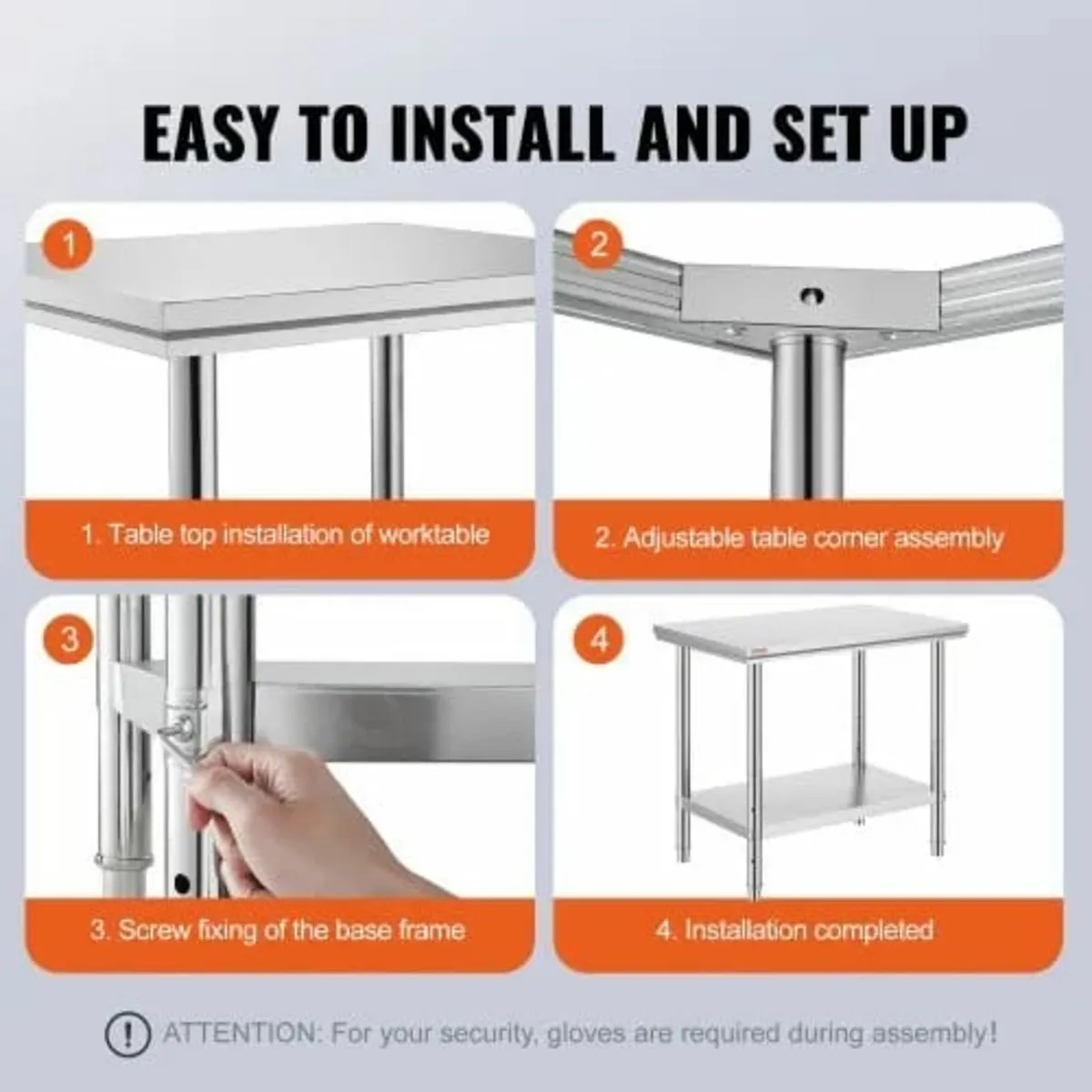 EASY TO INSTALL AND SET UP

1

1. Table top installation of worktable

2

2. Adjustable table corner assembly

3

3. Screw fixing of the base frame

4

4. Installation completed

! ATTENTION: For your security, gloves are required during assembly!