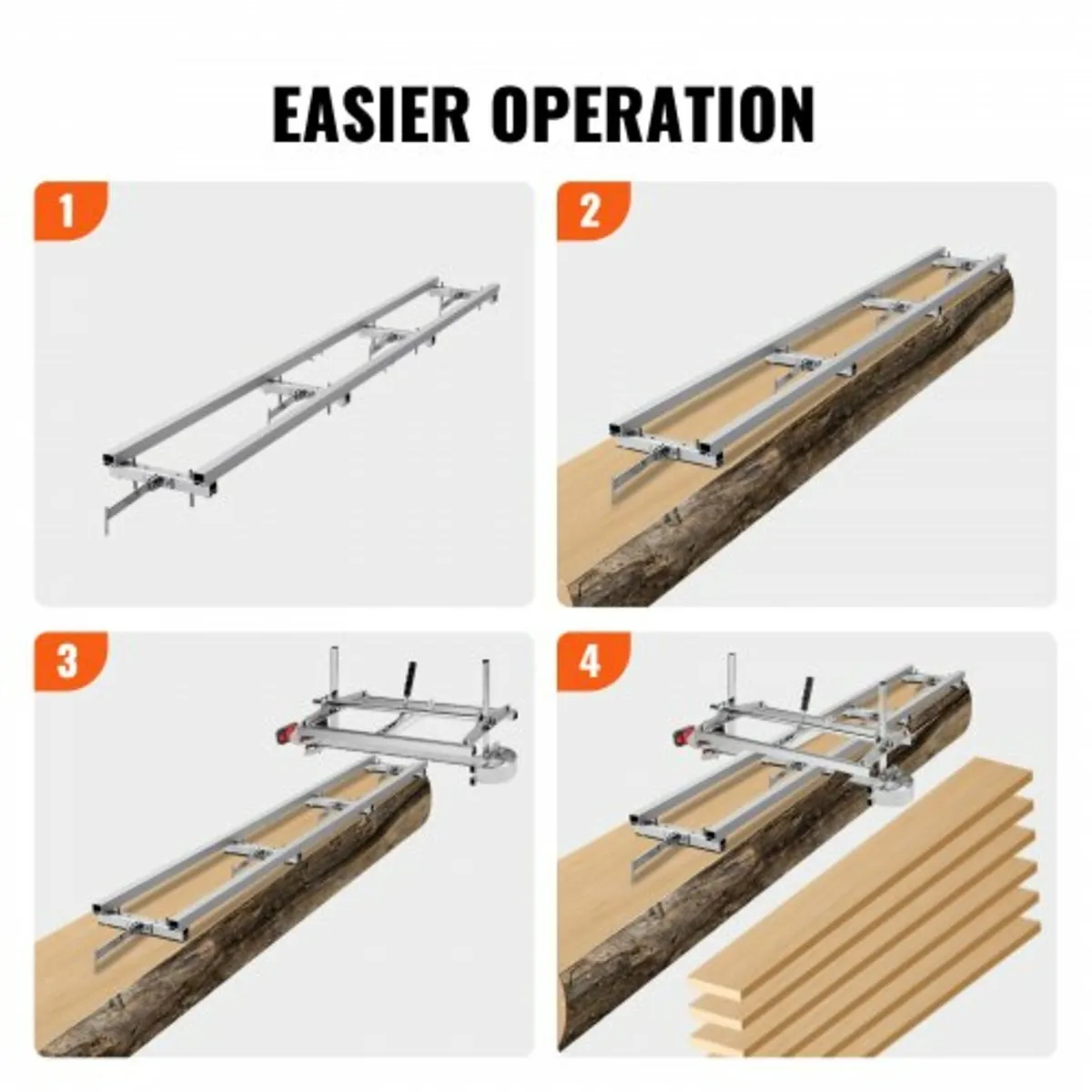 EASIER OPERATION

1

2

3

4