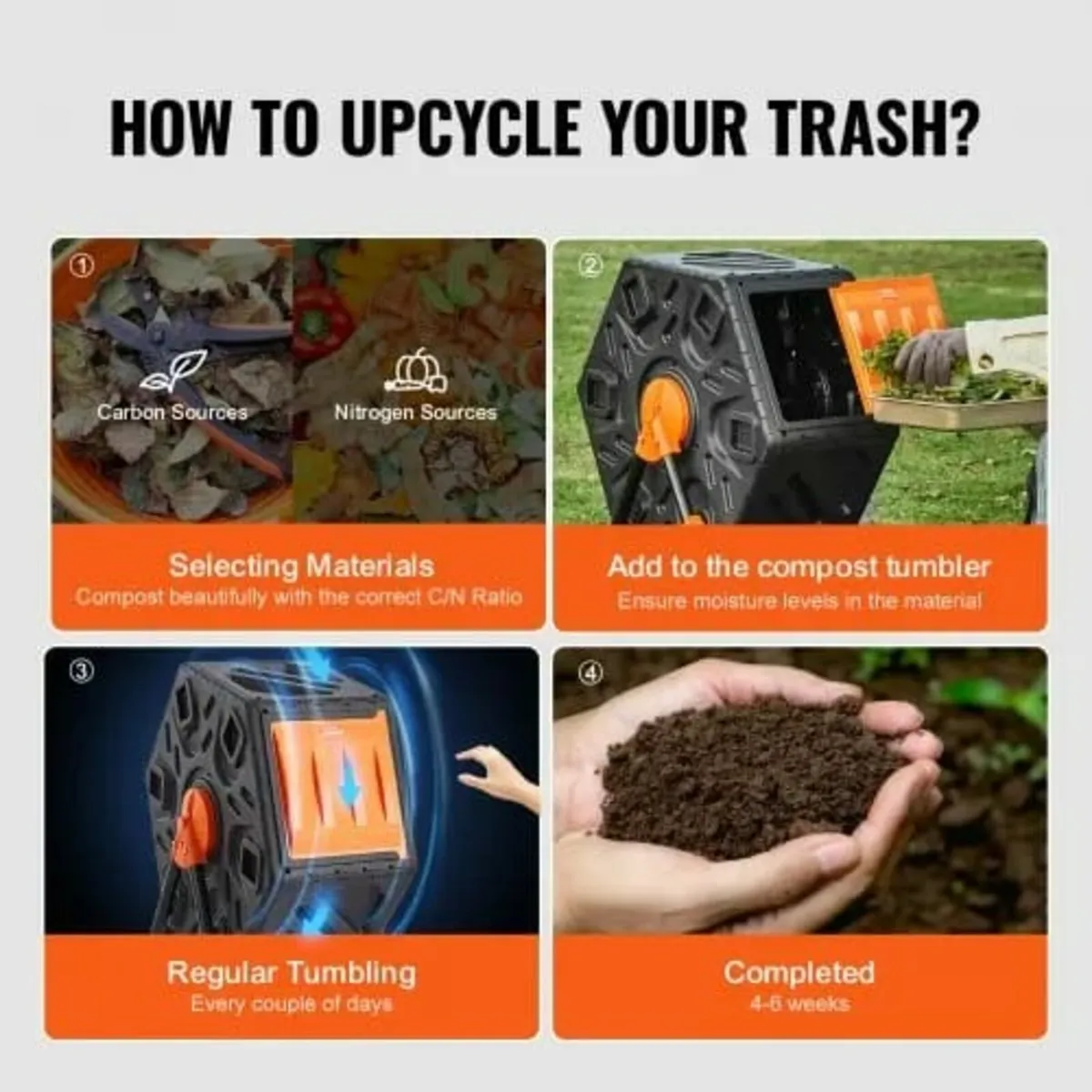 HOW TO UPCYCLE YOUR TRASH?

①

Carbon Sources

Nitrogen Sources

Selecting Materials
Compost beautifully with the correct C/N Ratio

②

Add to the compost tumbler
Ensure moisture levels in the material

③

Regular Tumbling
Every couple of days

④

Completed
4-6 weeks