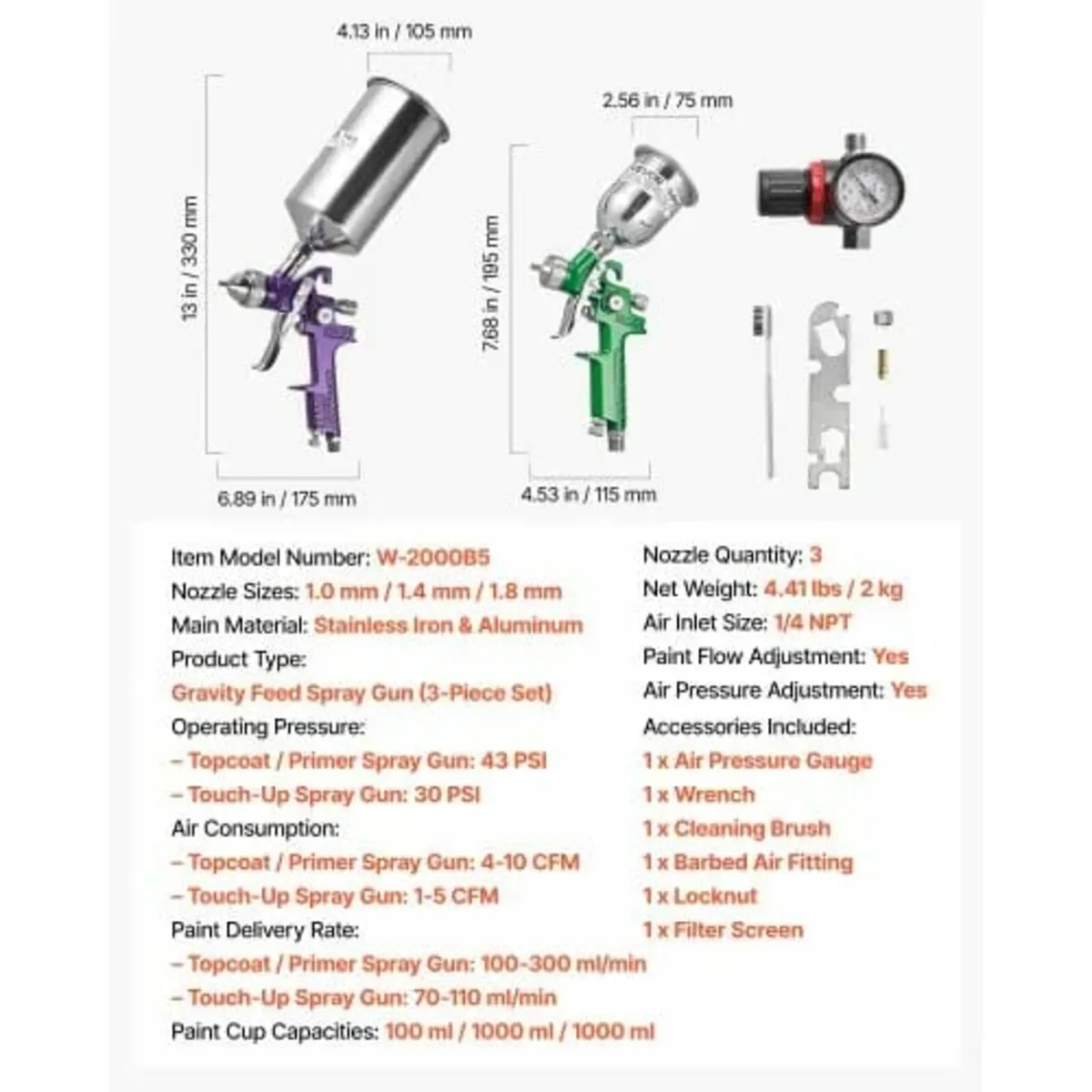 4.13 in / 105 mm

13 in / 330 mm

6.89 in / 175 mm

2.56 in / 75 mm

7.68 in / 195 mm

4.53 in / 115 mm

Item Model Number: W-2000B5
Nozzle Sizes: 1.0 mm / 1.4 mm / 1.8 mm
Main Material: Stainless Iron & Aluminum
Product Type:
Gravity Feed Spray Gun (3-Piece Set)
Operating Pressure:
– Topcoat / Primer Spray Gun: 43 PSI
– Touch-Up Spray Gun: 30 PSI
Air Consumption:
– Topcoat / Primer Spray Gun: 4-10 CFM
– Touch-Up Spray Gun: 1-5 CFM
Paint Delivery Rate:
– Topcoat / Primer Spray Gun: 100-300 ml/min
– Touch-Up Spray Gun: 70-110 ml/min
Paint Cup Capacities: 100 ml / 1000 ml / 1000 ml

Nozzle Quantity: 3
Net Weight: 4.41 lbs / 2 kg
Air Inlet Size: 1/4 NPT
Paint Flow Adjustment: Yes
Air Pressure Adjustment: Yes
Accessories Included:
1 x Air Pressure Gauge
1 x Wrench
1 x Cleaning Brush
1 x Barbed Air Fitting
1 x Locknut
1 x Filter Screen