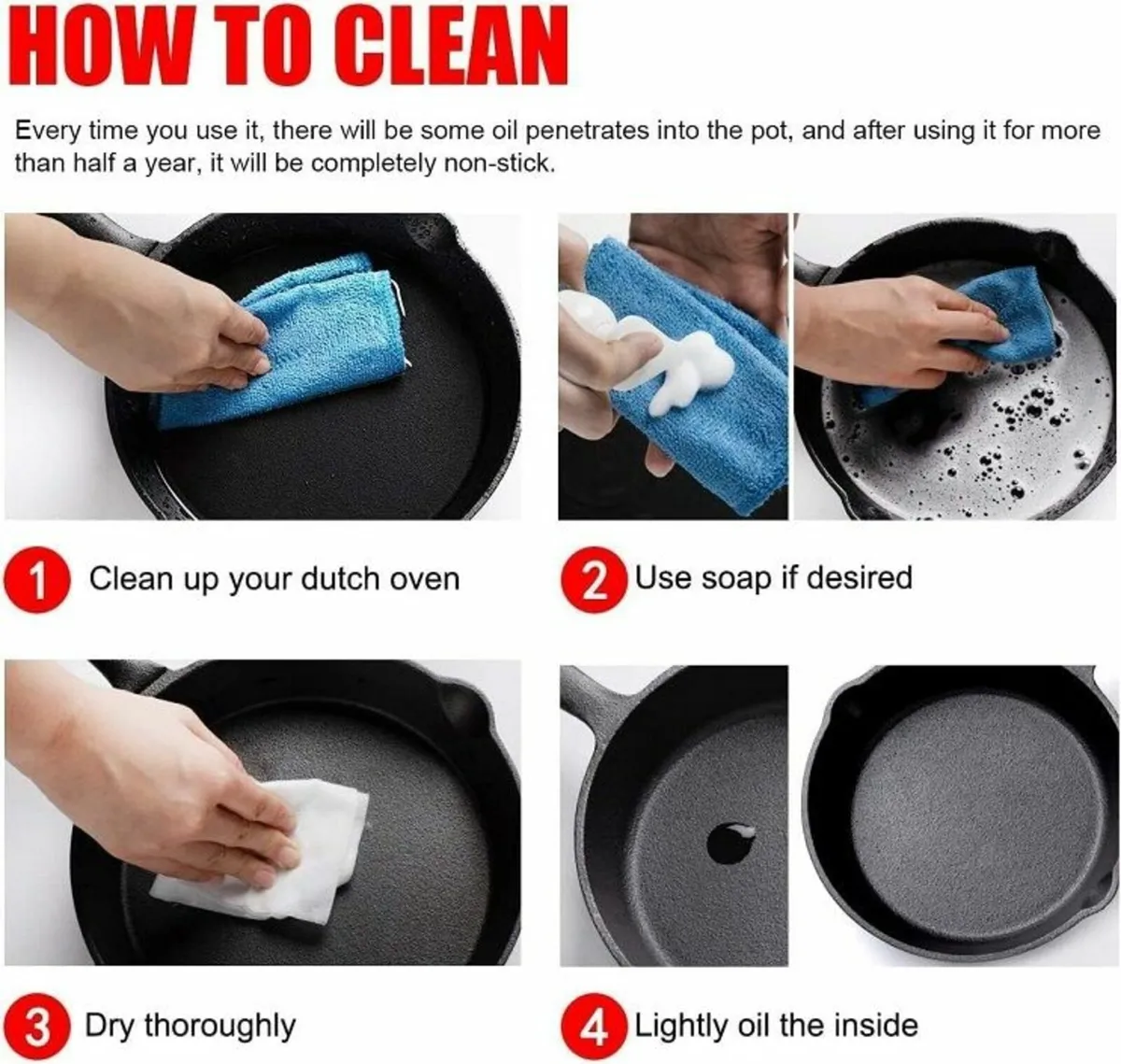 HOW TO CLEAN

Every time you use it, there will be some oil penetrates into the pot, and after using it for more than half a year, it will be completely non-stick.

1 Clean up your dutch oven

2 Use soap if desired

3 Dry thoroughly

4 Lightly oil the inside