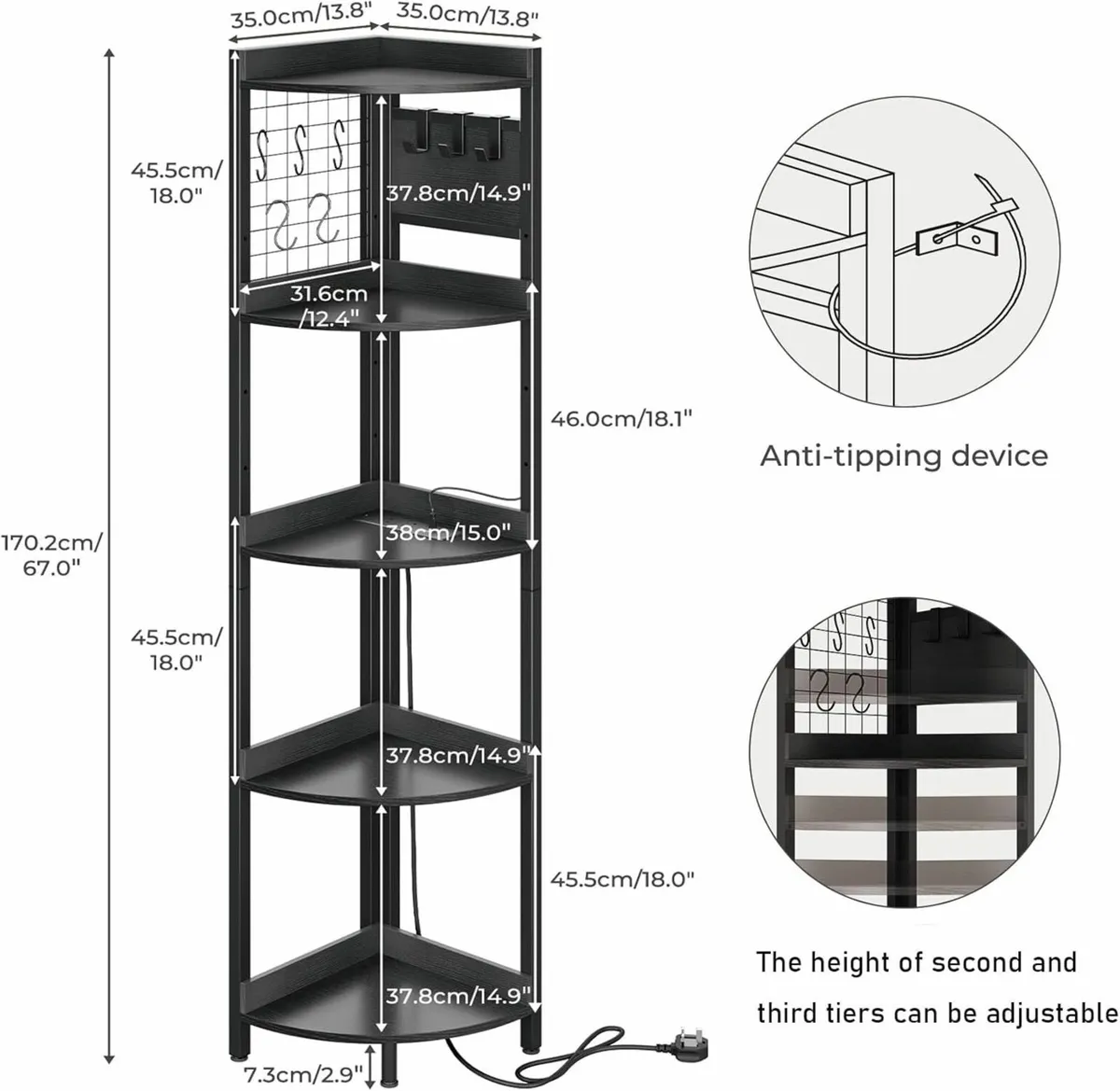 35.0cm/13.8" 35.0cm/13.8"

45.5cm/ 18.0"

37.8cm/14.9"

31.6cm /12.4"

46.0cm/18.1"

170.2cm/ 67.0"

38cm/15.0"

45.5cm/ 18.0"

37.8cm/14.9"

45.5cm/18.0"

37.8cm/14.9"

7.3cm/2.9"

Anti-tipping device

The height of second and third tiers can be adjustable