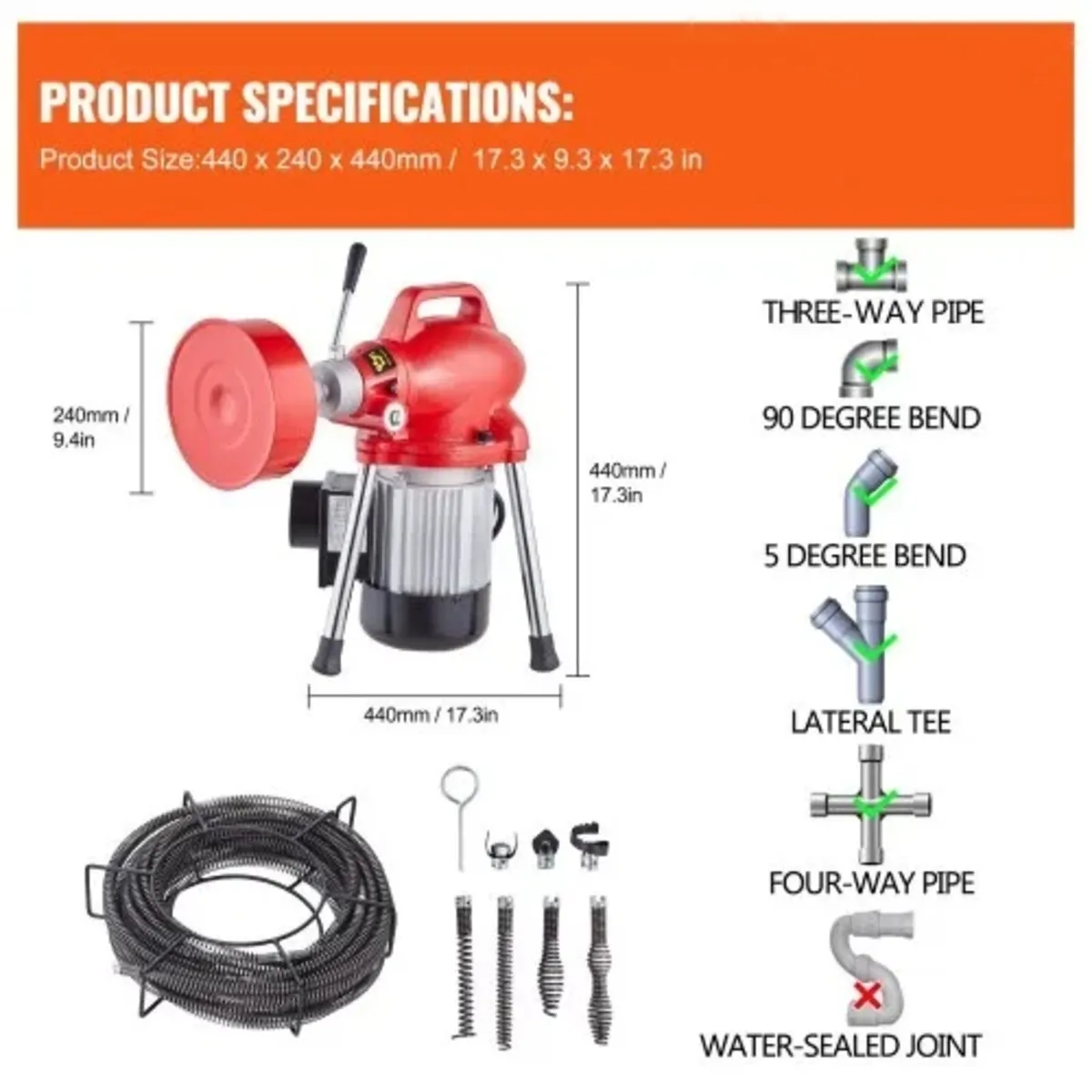 PRODUCT SPECIFICATIONS:

Product Size:440 x 240 x 440mm / 17.3 x 9.3 x 17.3 in

240mm / 9.4in

440mm / 17.3in

440mm / 17.3in

THREE-WAY PIPE

90 DEGREE BEND

5 DEGREE BEND

LATERAL TEE

FOUR-WAY PIPE

WATER-SEALED JOINT