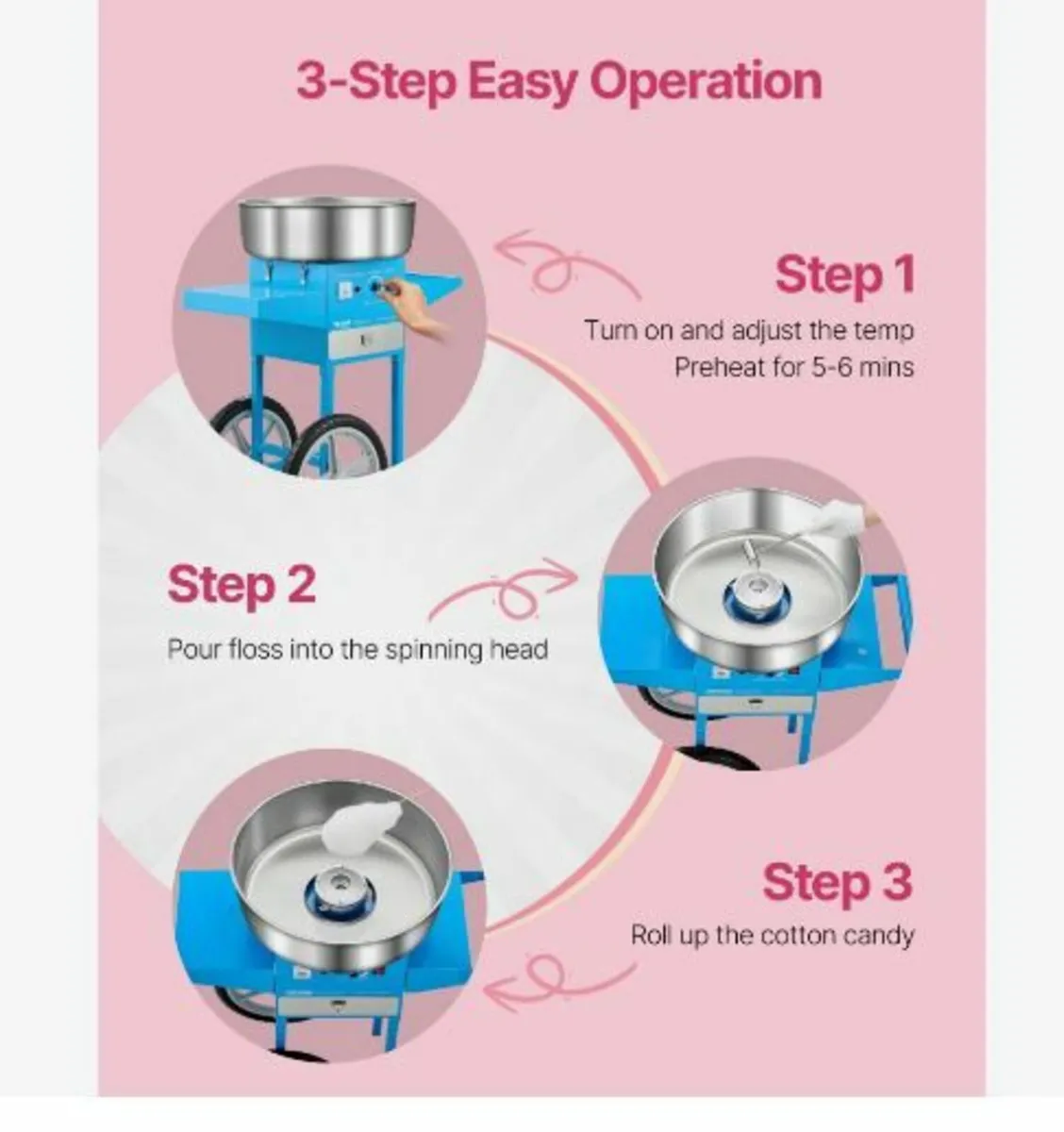 3-Step Easy Operation

Step 1

Turn on and adjust the temp
Preheat for 5-6 mins

Step 2

Pour floss into the spinning head

Step 3

Roll up the cotton candy