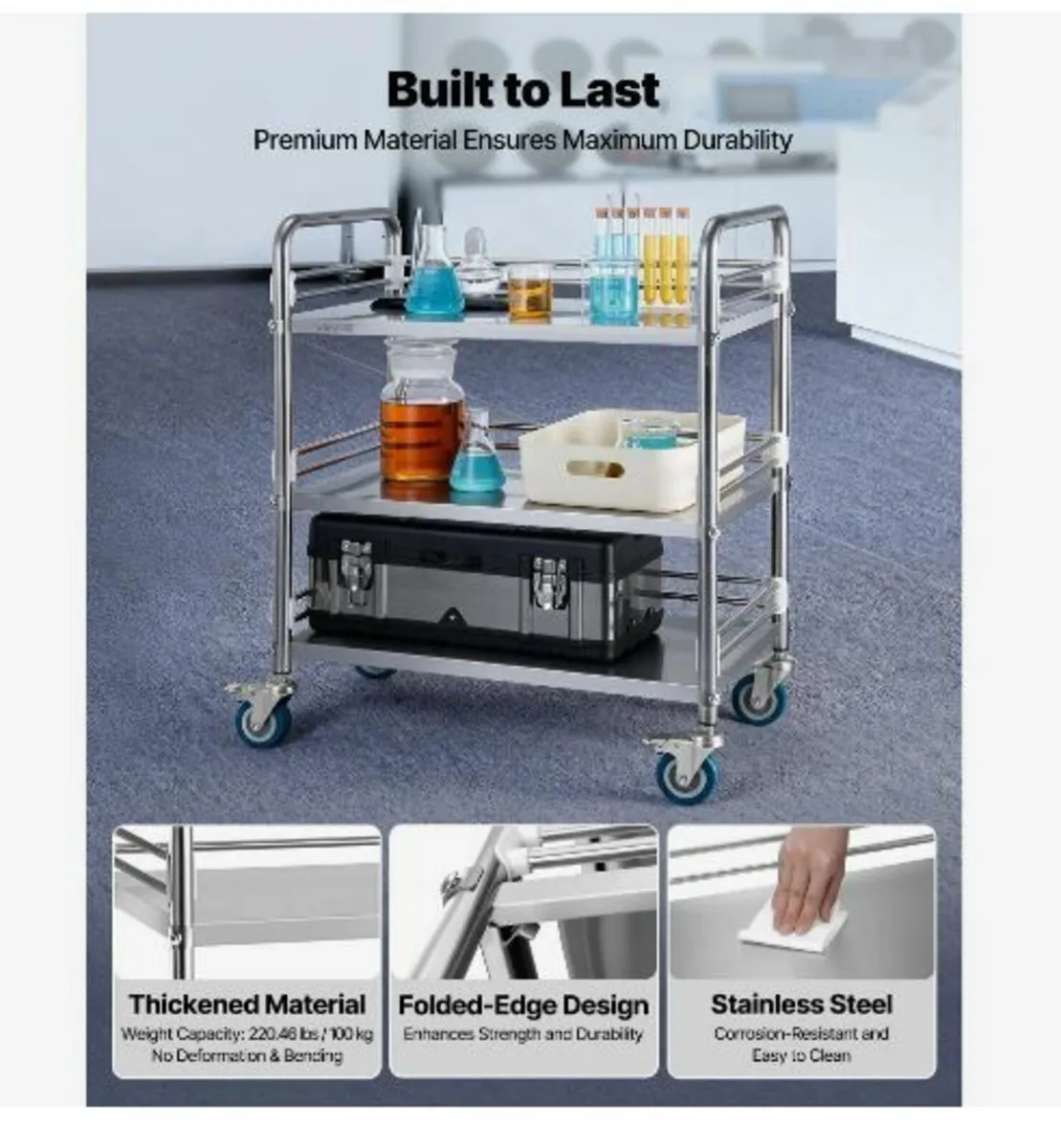 Built to Last

Premium Material Ensures Maximum Durability

Thickened Material
Weight Capacity: 220.46 lbs / 100 kg
No Deformation & Bending

Folded-Edge Design
Enhances Strength and Durability

Stainless Steel
Corrosion-Resistant and Easy to Clean