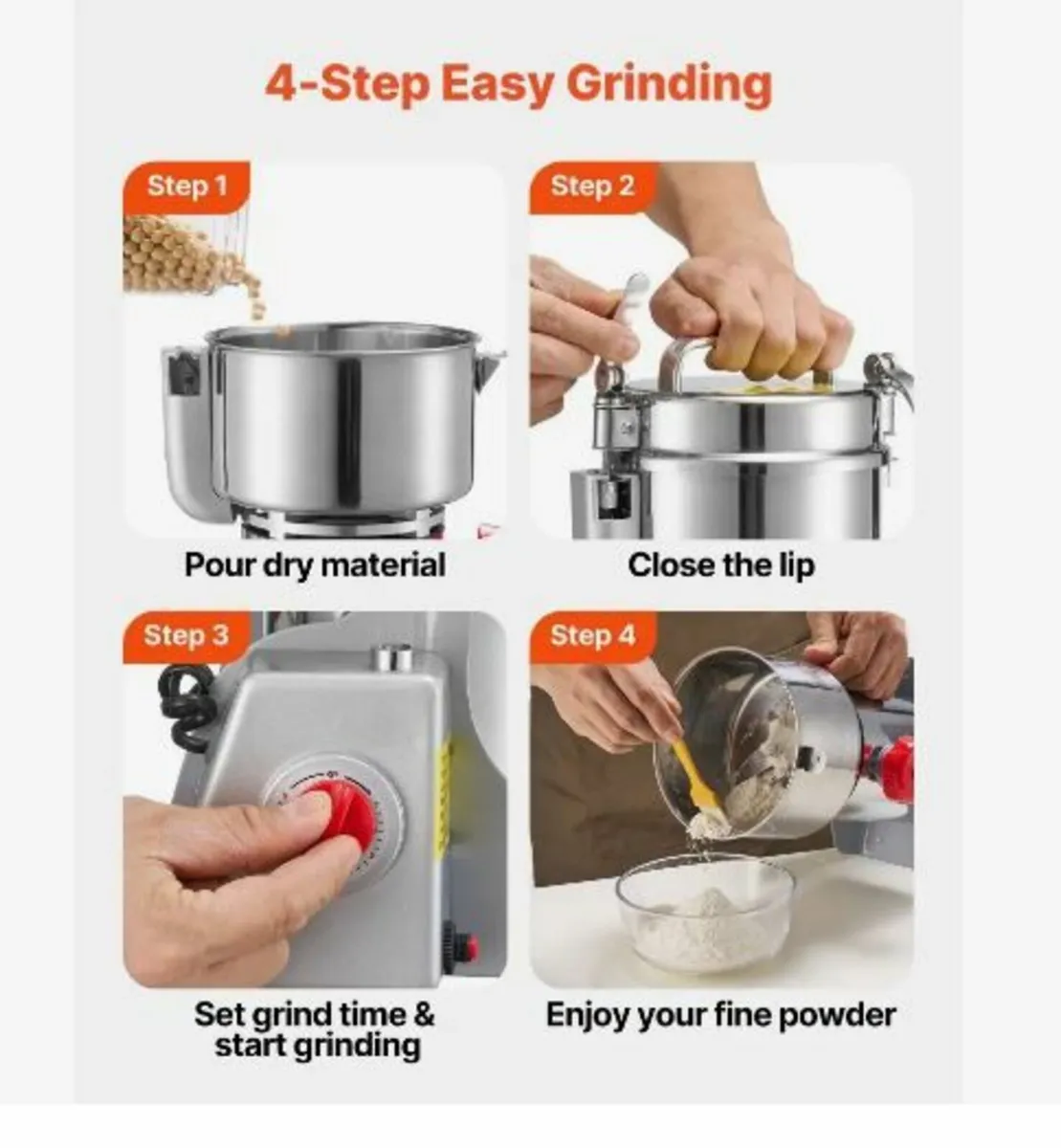 4-Step Easy Grinding

Step 1

Pour dry material

Step 2

Close the lip

Step 3

Set grind time & start grinding

Step 4

Enjoy your fine powder