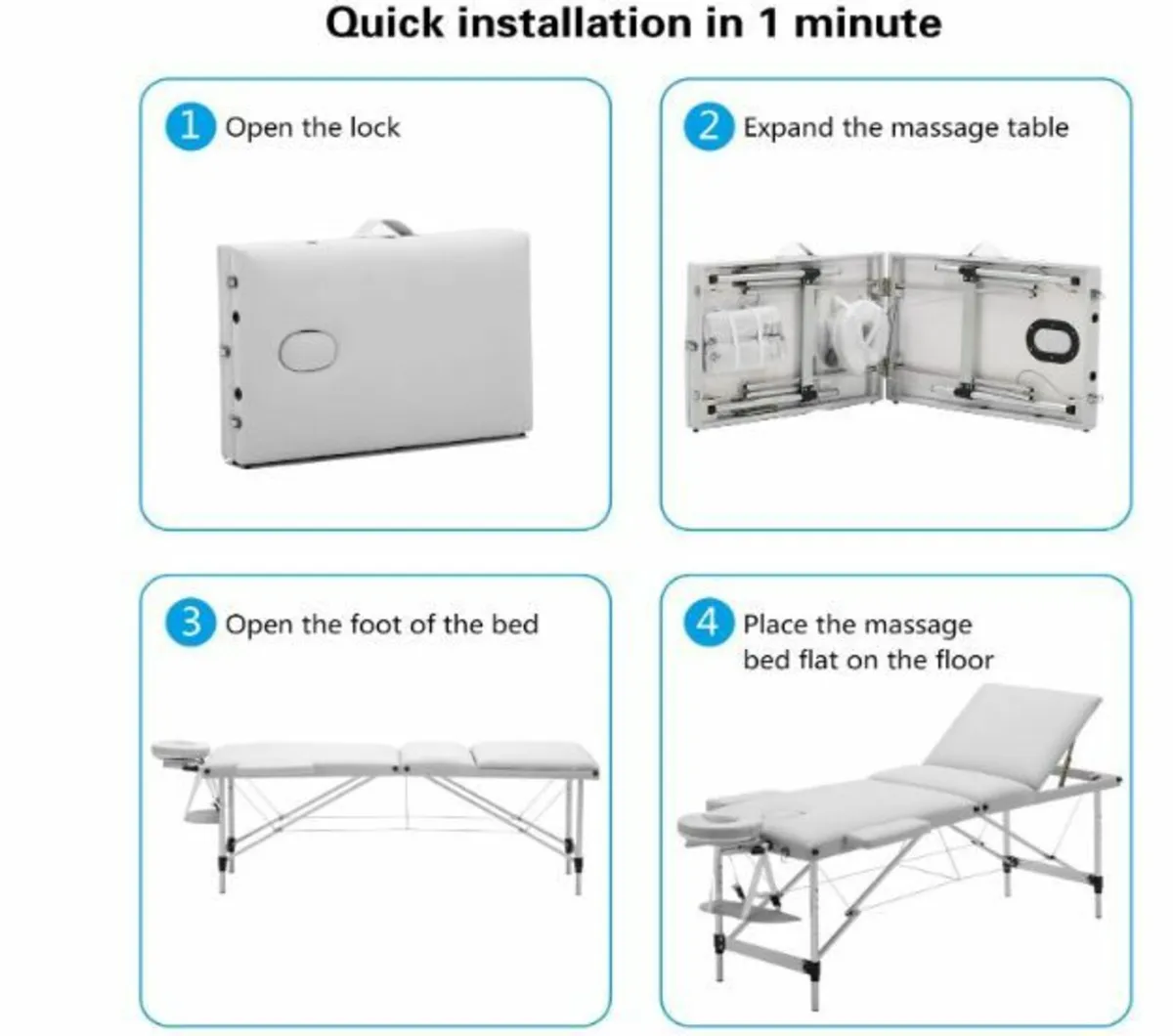 Quick installation in 1 minute

1 Open the lock

2 Expand the massage table

3 Open the foot of the bed

4 Place the massage bed flat on the floor