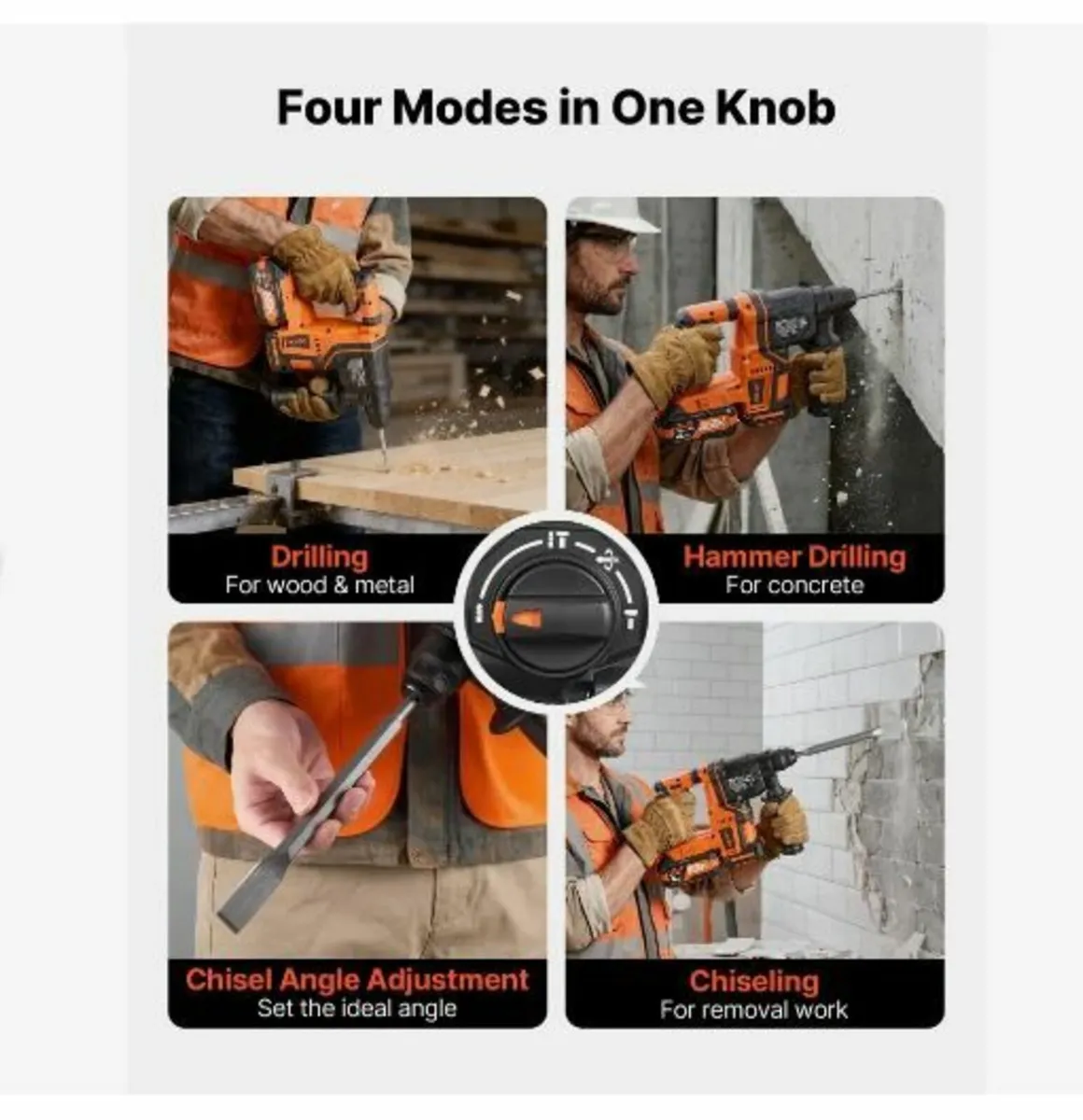 Four Modes in One Knob

Drilling
For wood & metal

Hammer Drilling
For concrete

Chisel Angle Adjustment
Set the ideal angle

Chiseling
For removal work