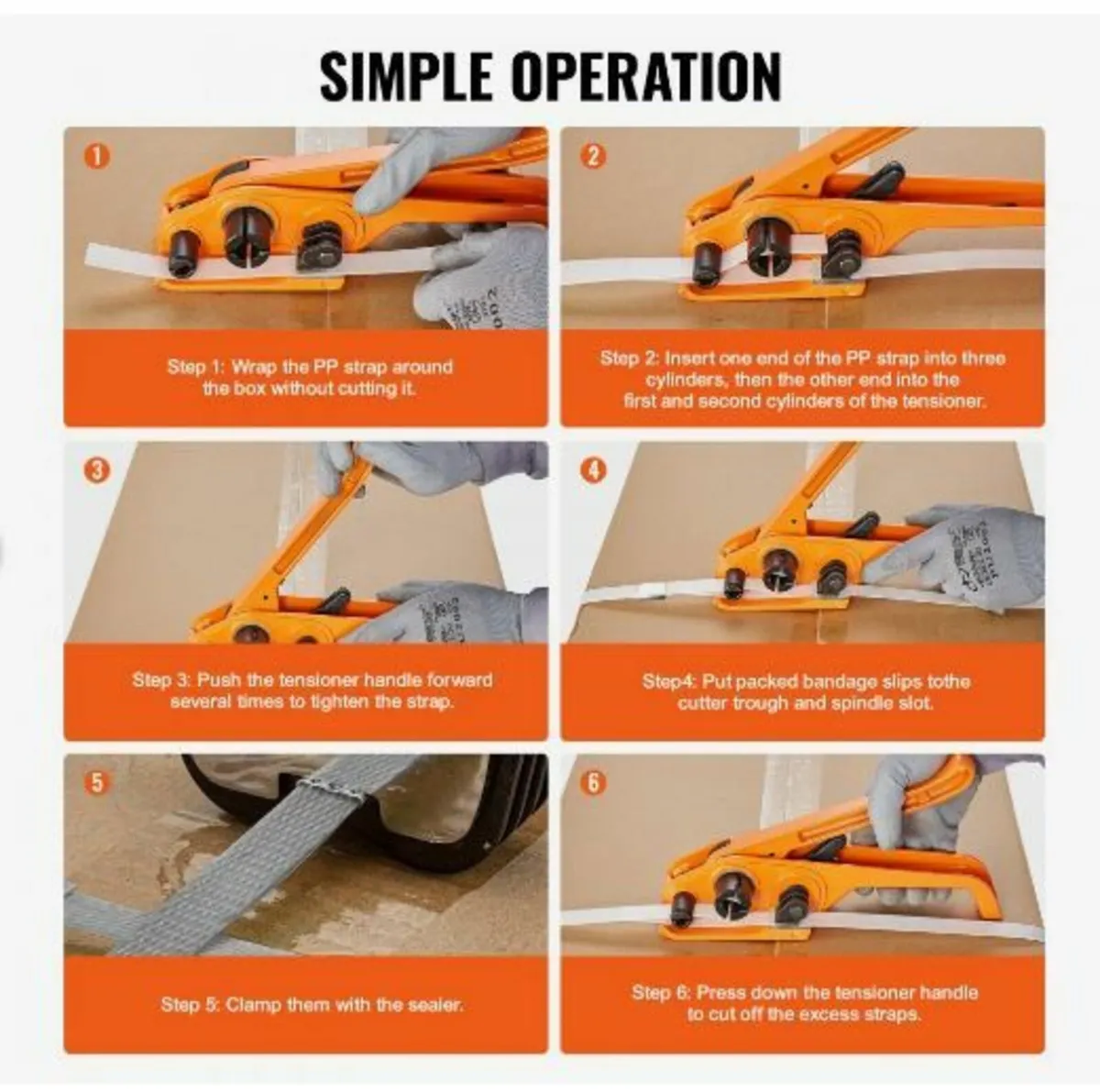 SIMPLE OPERATION

1

Step 1: Wrap the PP strap around the box without cutting it.

2

Step 2: Insert one end of the PP strap into three cylinders, then the other end into the first and second cylinders of the tensioner.

3

Step 3: Push the tensioner handle forward several times to tighten the strap.

4

Step4: Put packed bandage slips tothe cutter trough and spindle slot.

5

Step 5: Clamp them with the sealer.

6

Step 6: Press down the tensioner handle to cut off the excess straps.