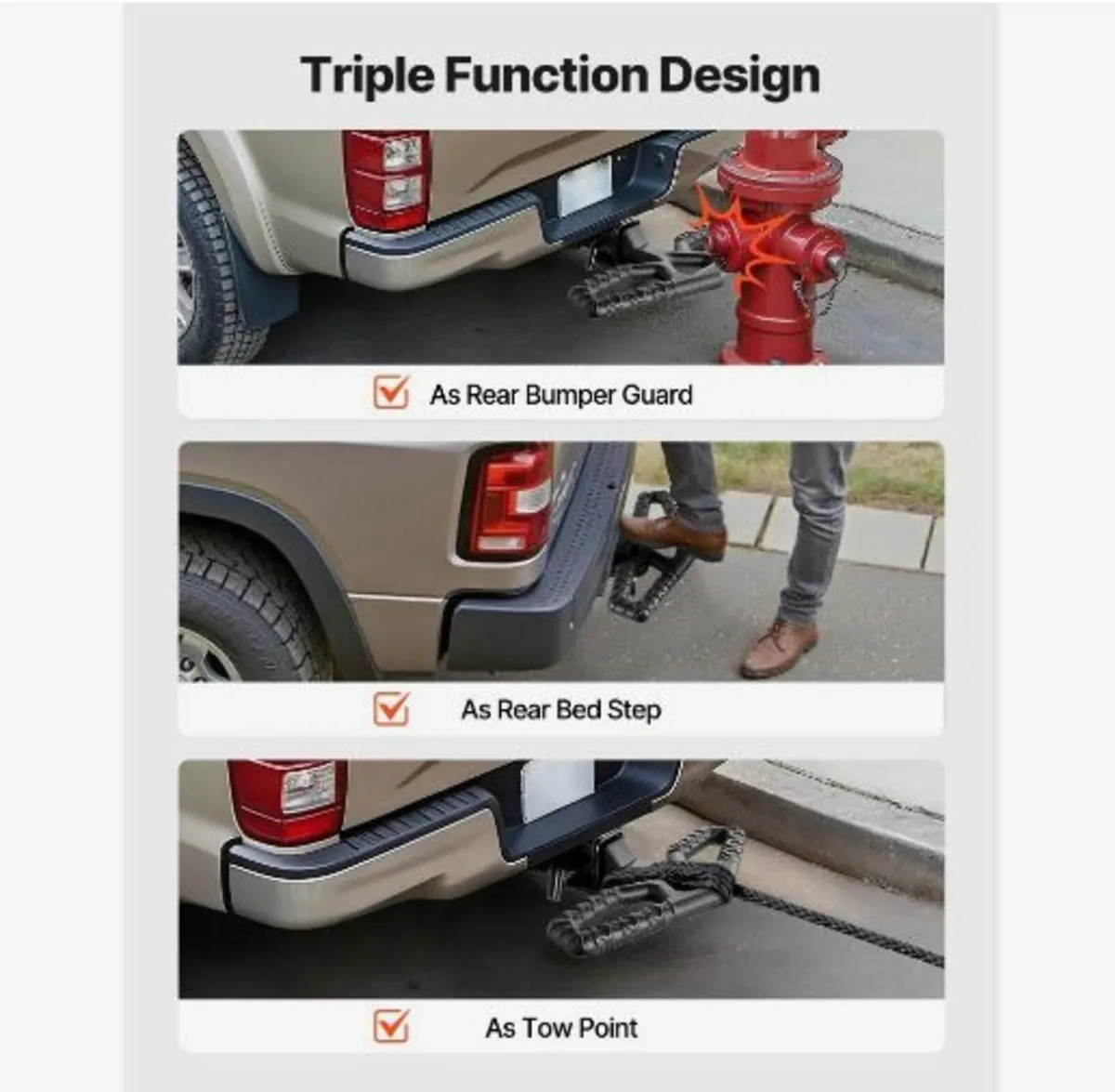 Triple Function Design

As Rear Bumper Guard

As Rear Bed Step

As Tow Point