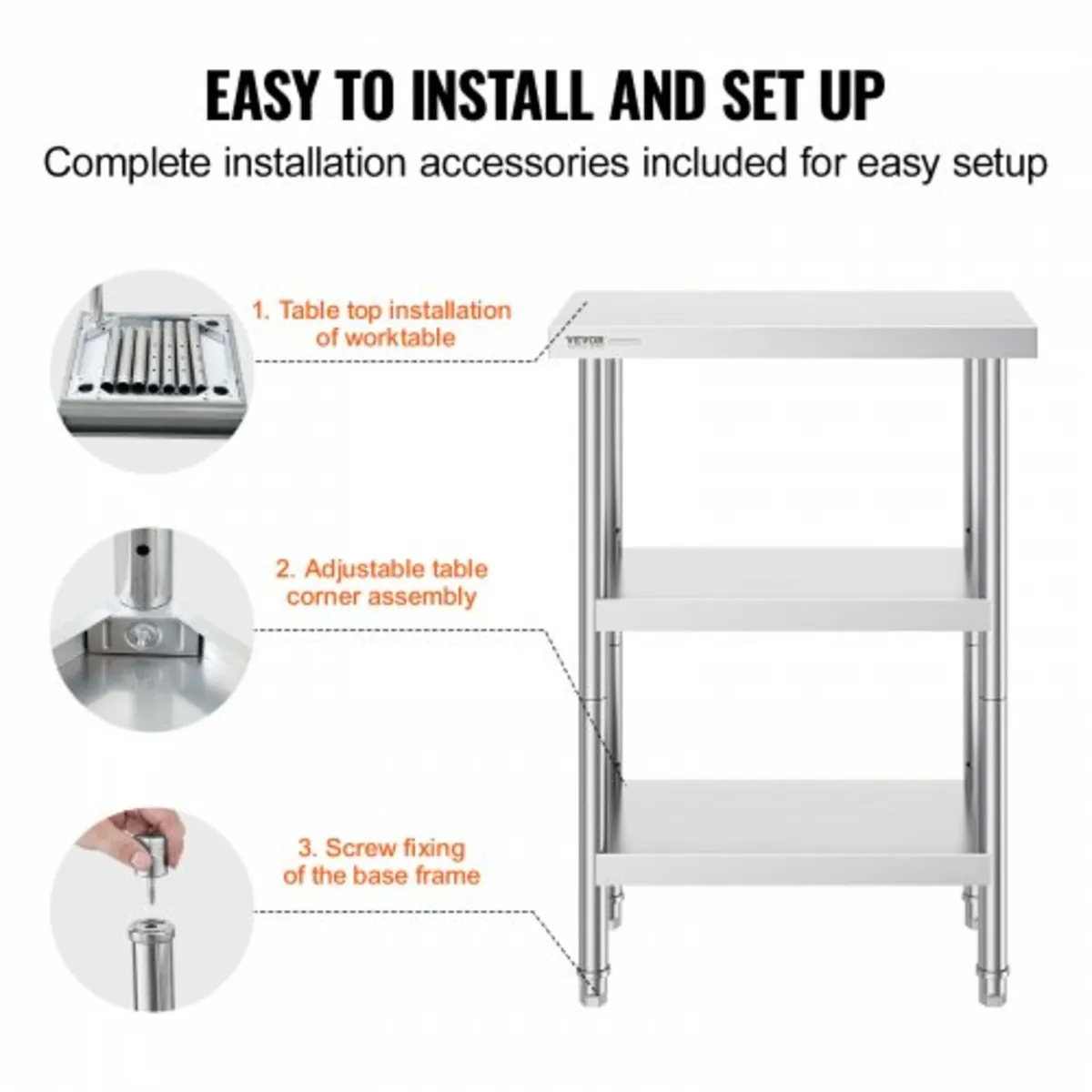 EASY TO INSTALL AND SET UP
Complete installation accessories included for easy setup

1. Table top installation of worktable

VEVOR

2. Adjustable table corner assembly

3. Screw fixing of the base frame