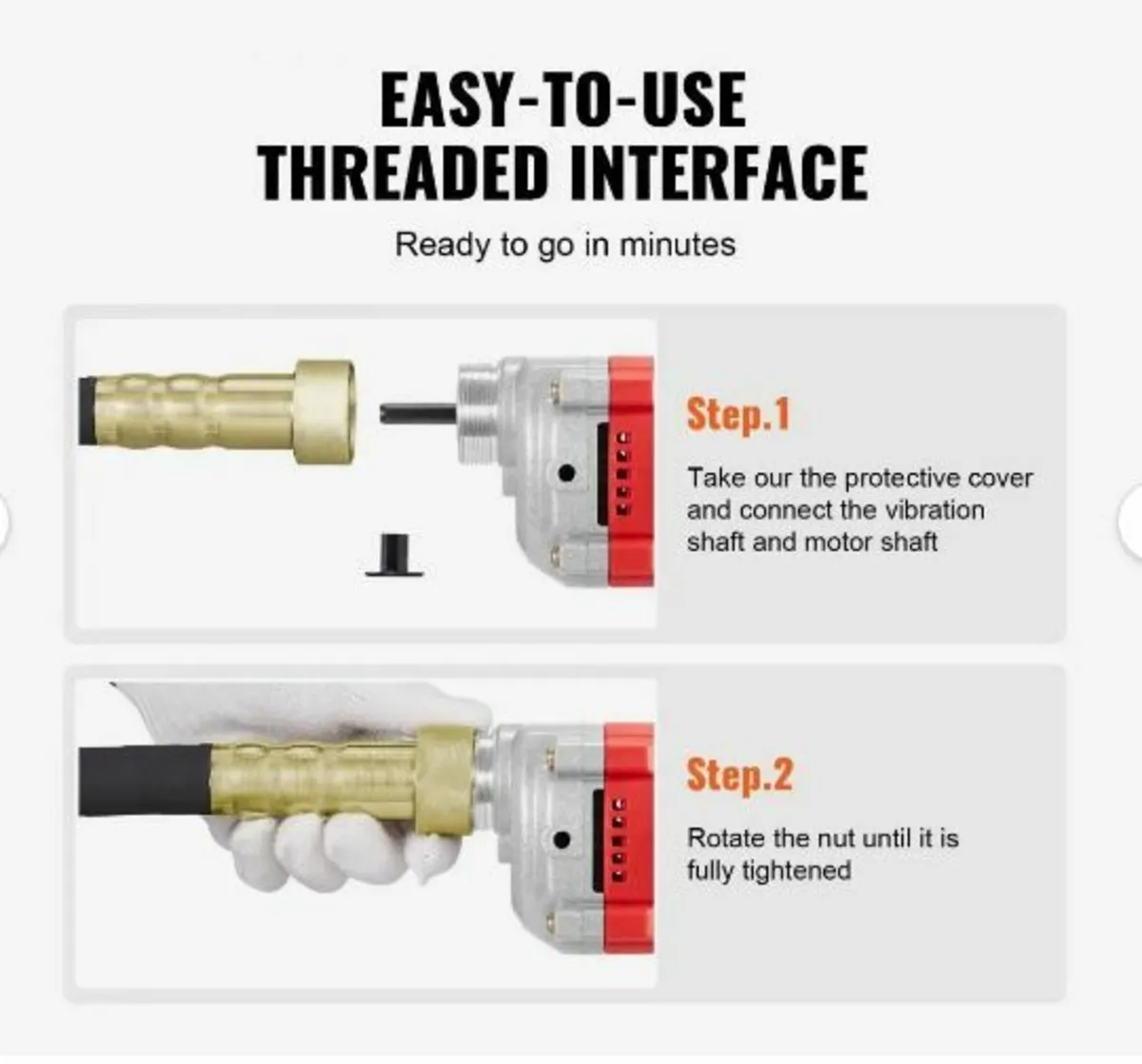 EASY-TO-USE THREADED INTERFACE

Ready to go in minutes

Step.1

Take our the protective cover and connect the vibration shaft and motor shaft

Step.2

Rotate the nut until it is fully tightened