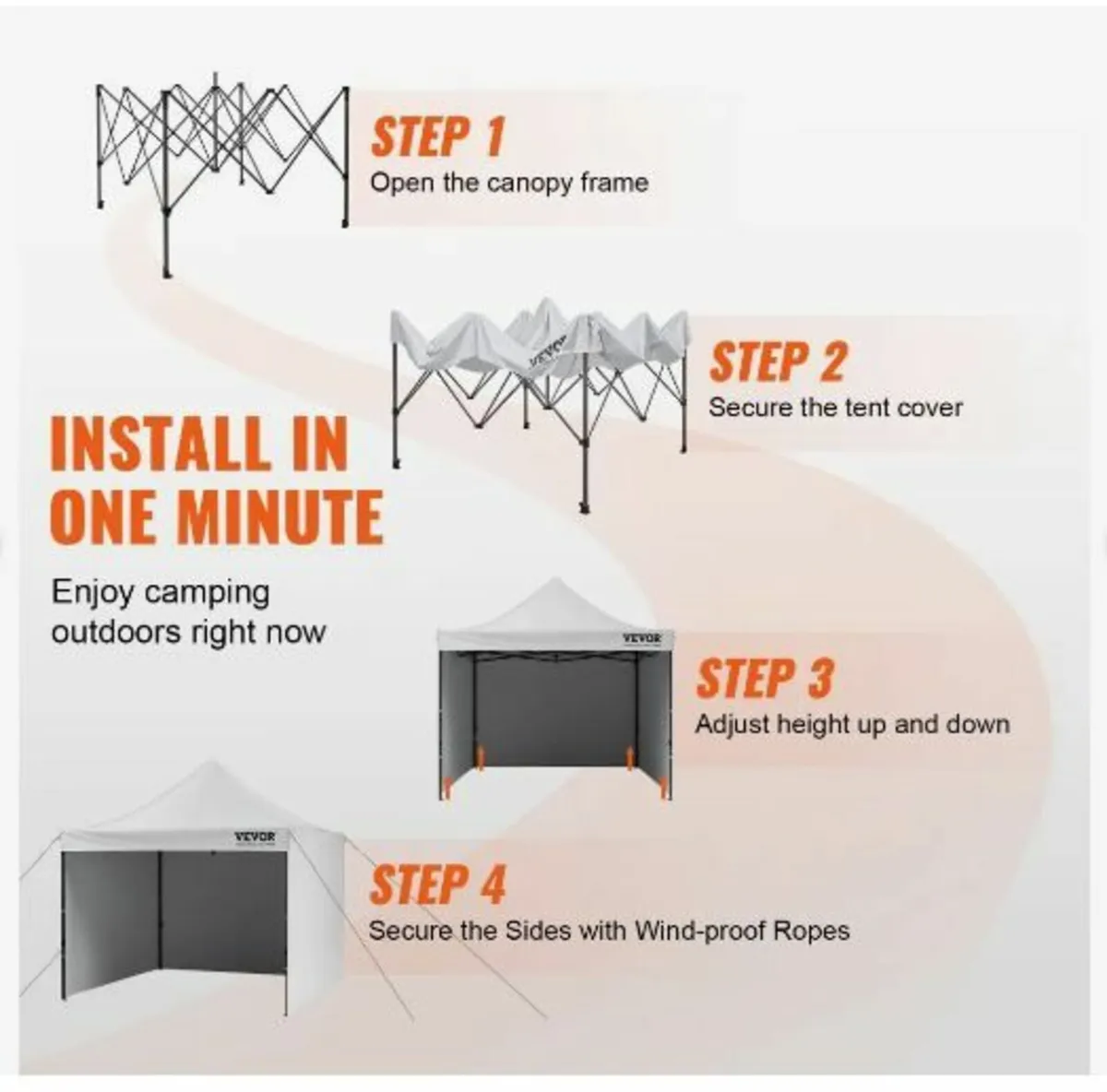 STEP 1
Open the canopy frame

VEVOR

STEP 2
Secure the tent cover

INSTALL IN ONE MINUTE

Enjoy camping outdoors right now

VEVOR

STEP 3
Adjust height up and down

VEVOR

STEP 4
Secure the Sides with Wind-proof Ropes