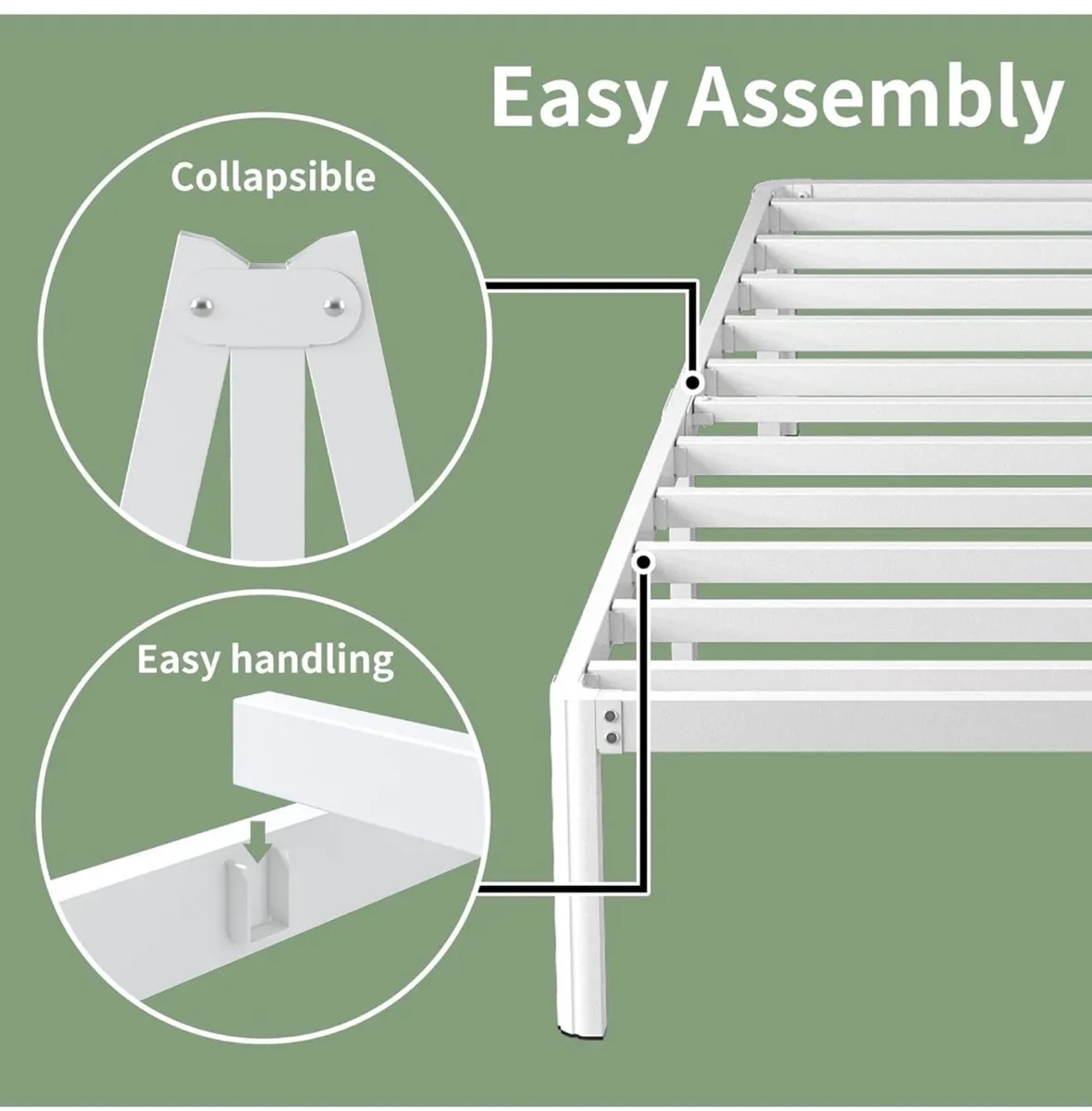 Easy Assembly

Collapsible

Easy handling