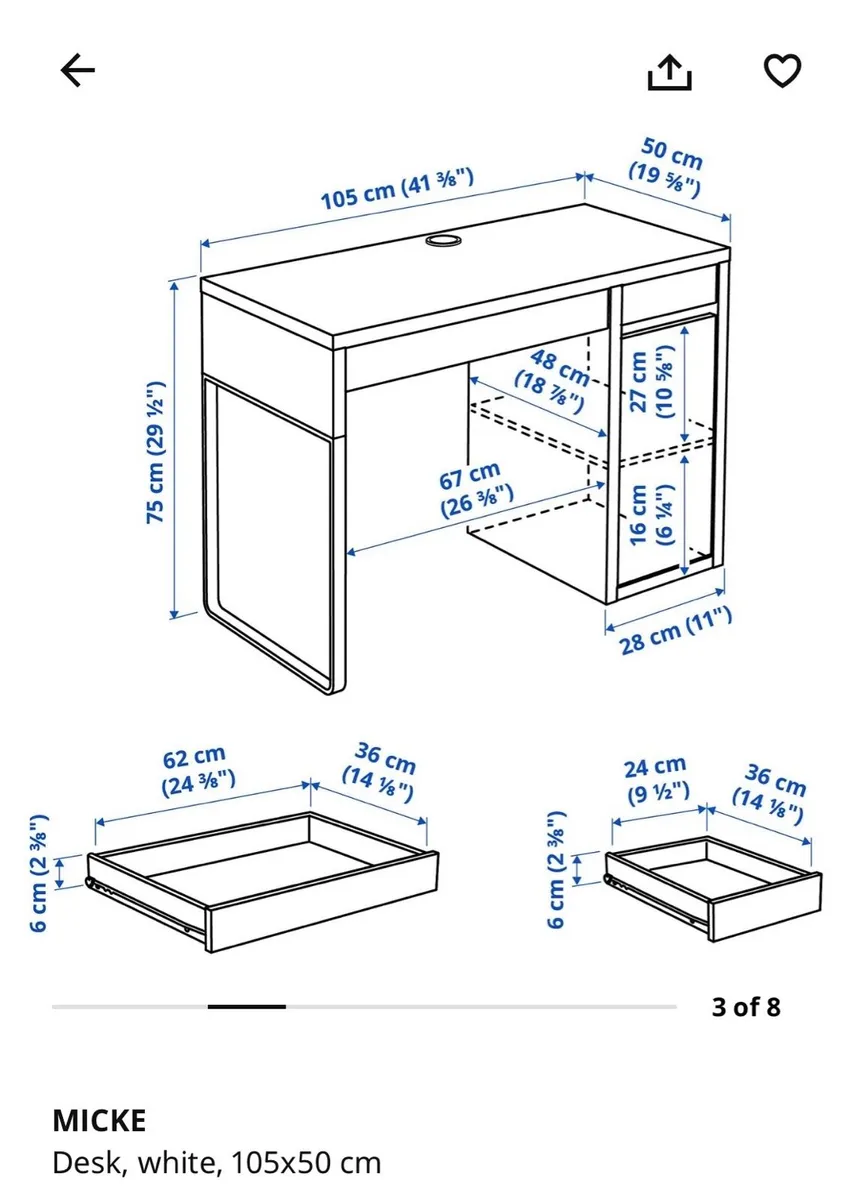 105 cm (41 ⅜")

50 cm (19 ⅝")

75 cm (29 ½")

48 cm (18 ⅞")

27 cm (10 ⅝")

67 cm (26 ⅜")

16 cm (6 ¼")

28 cm (11")

62 cm (24 ⅜")

36 cm (14 ⅛")

6 cm (2 ⅜")

24 cm (9 ½")

36 cm (14 ⅛")

6 cm (2 ⅜")

3 of 8

MICKE
Desk, white, 105x50 cm