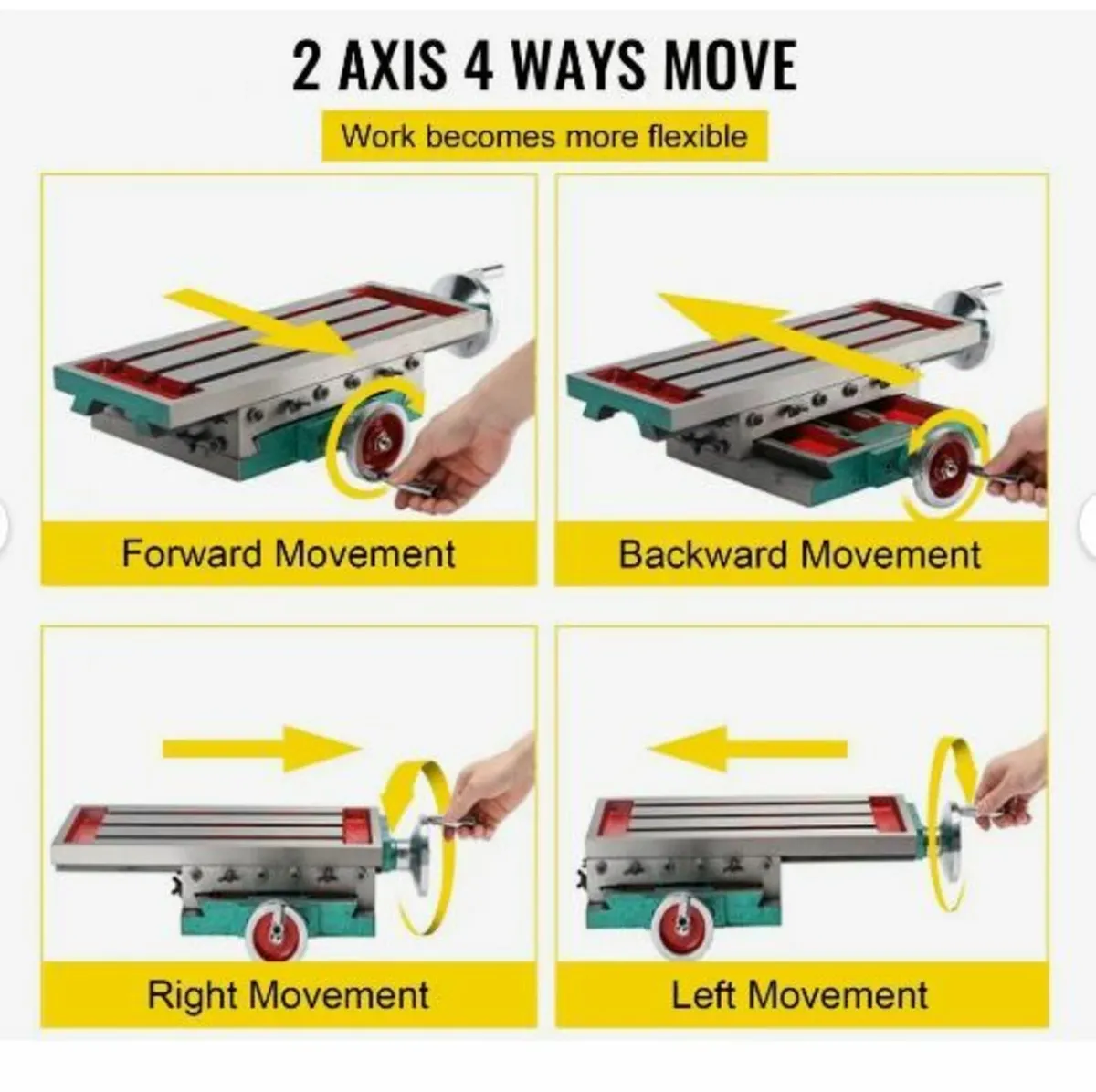 2 AXIS 4 WAYS MOVE

Work becomes more flexible

Forward Movement

Backward Movement

Right Movement

Left Movement