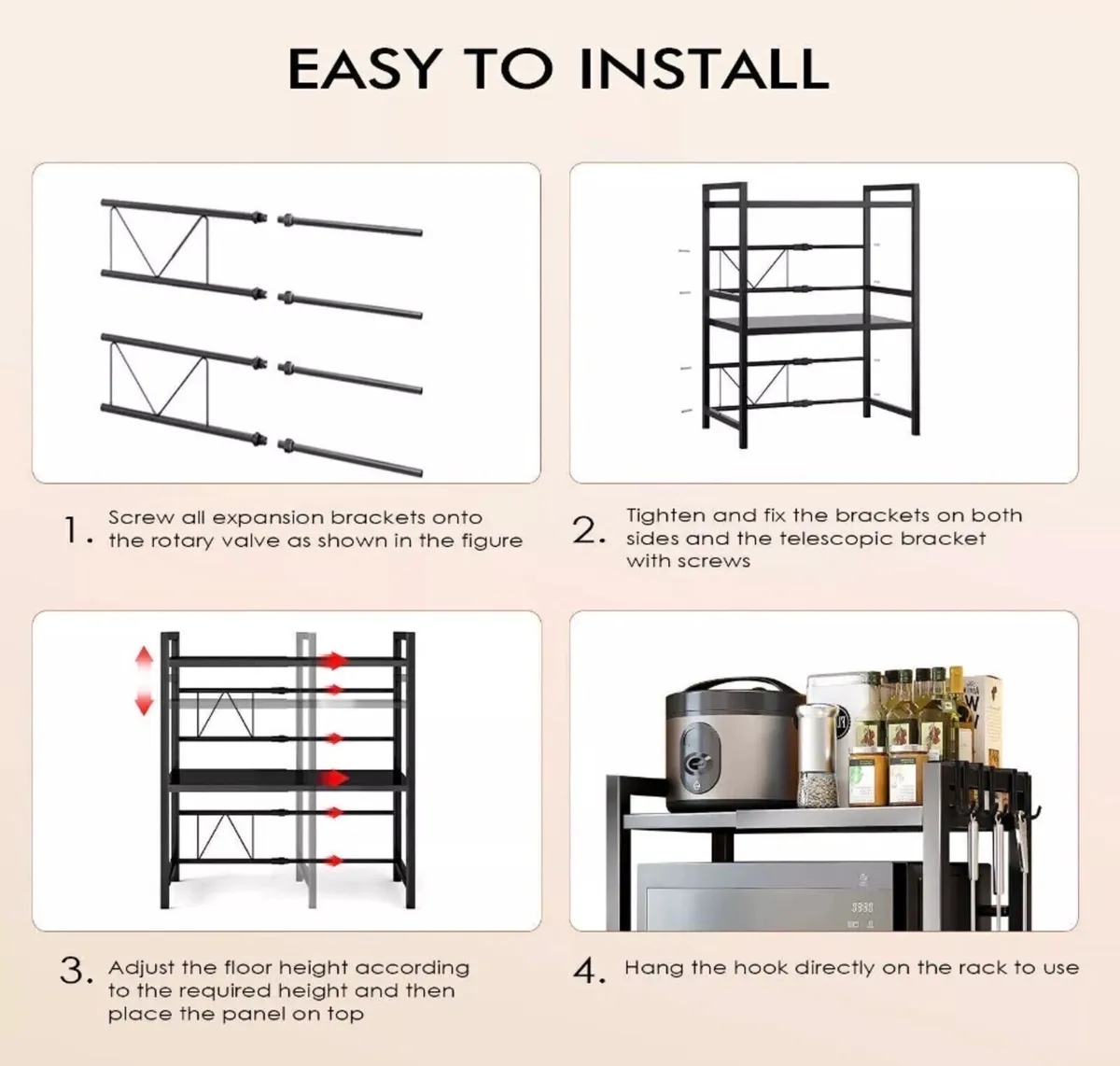 EASY TO INSTALL

1. Screw all expansion brackets onto the rotary valve as shown in the figure

2. Tighten and fix the brackets on both sides and the telescopic bracket with screws

3. Adjust the floor height according to the required height and then place the panel on top

4. Hang the hook directly on the rack to use