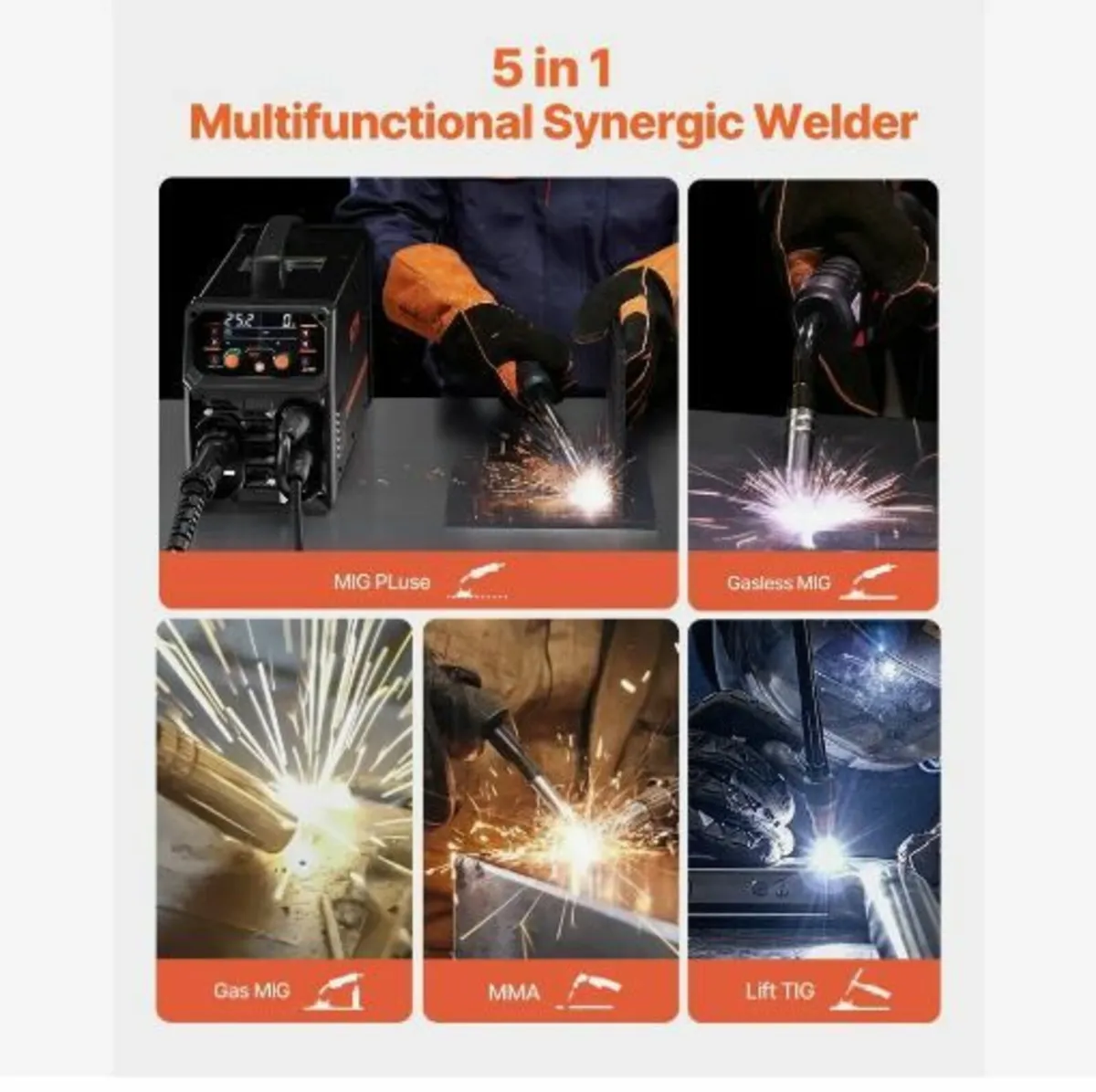 5 in 1
Multifunctional Synergic Welder

25.2 0.

MIG PLuse

Gasless MIG

Gas MIG

MMA

Lift TIG