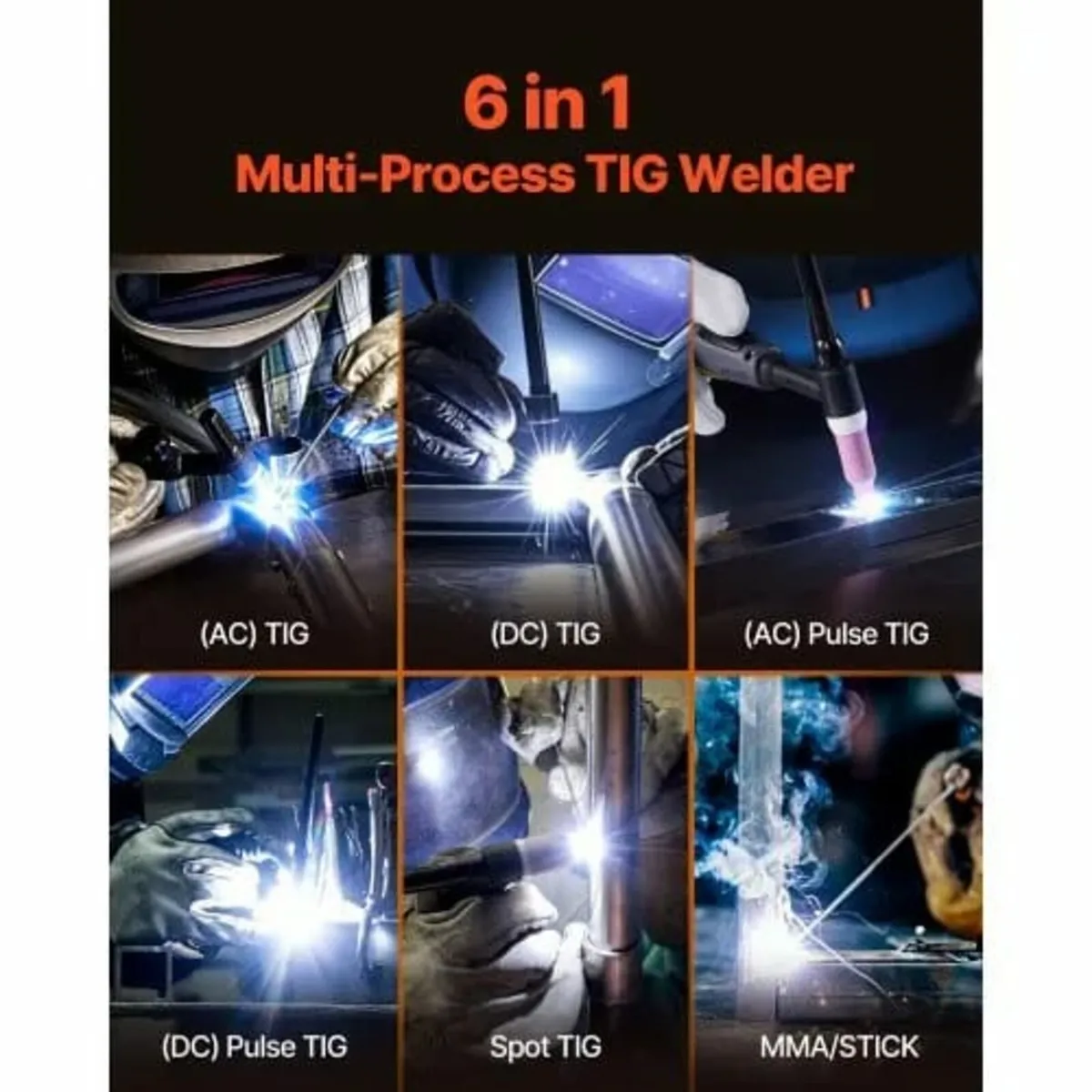 6 in 1
Multi-Process TIG Welder

(AC) TIG

(DC) TIG

(AC) Pulse TIG

(DC) Pulse TIG

Spot TIG

MMA/STICK