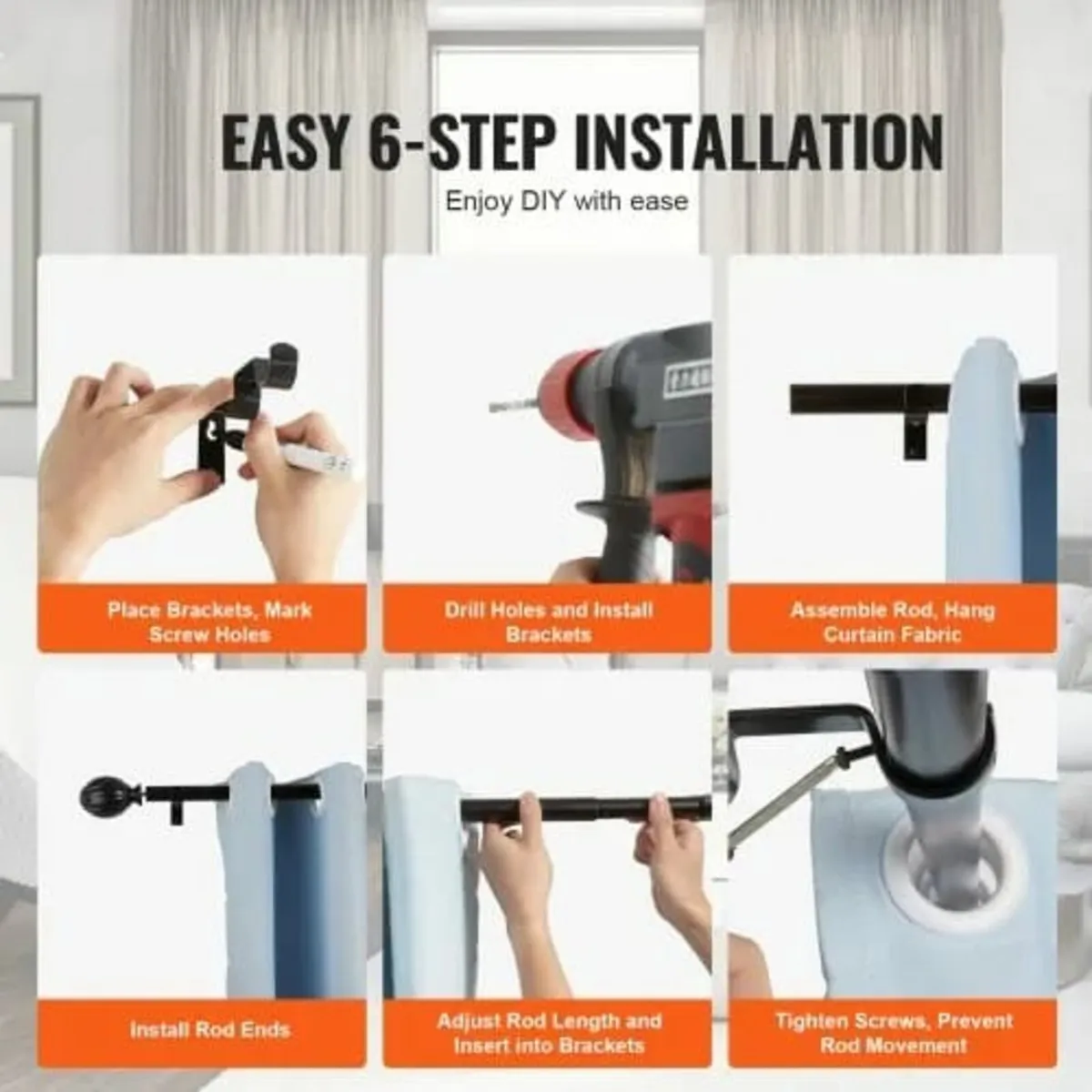 EASY 6-STEP INSTALLATION

Enjoy DIY with ease

Place Brackets, Mark Screw Holes

Drill Holes and Install Brackets

Assemble Rod, Hang Curtain Fabric

Install Rod Ends

Adjust Rod Length and Insert into Brackets

Tighten Screws, Prevent Rod Movement