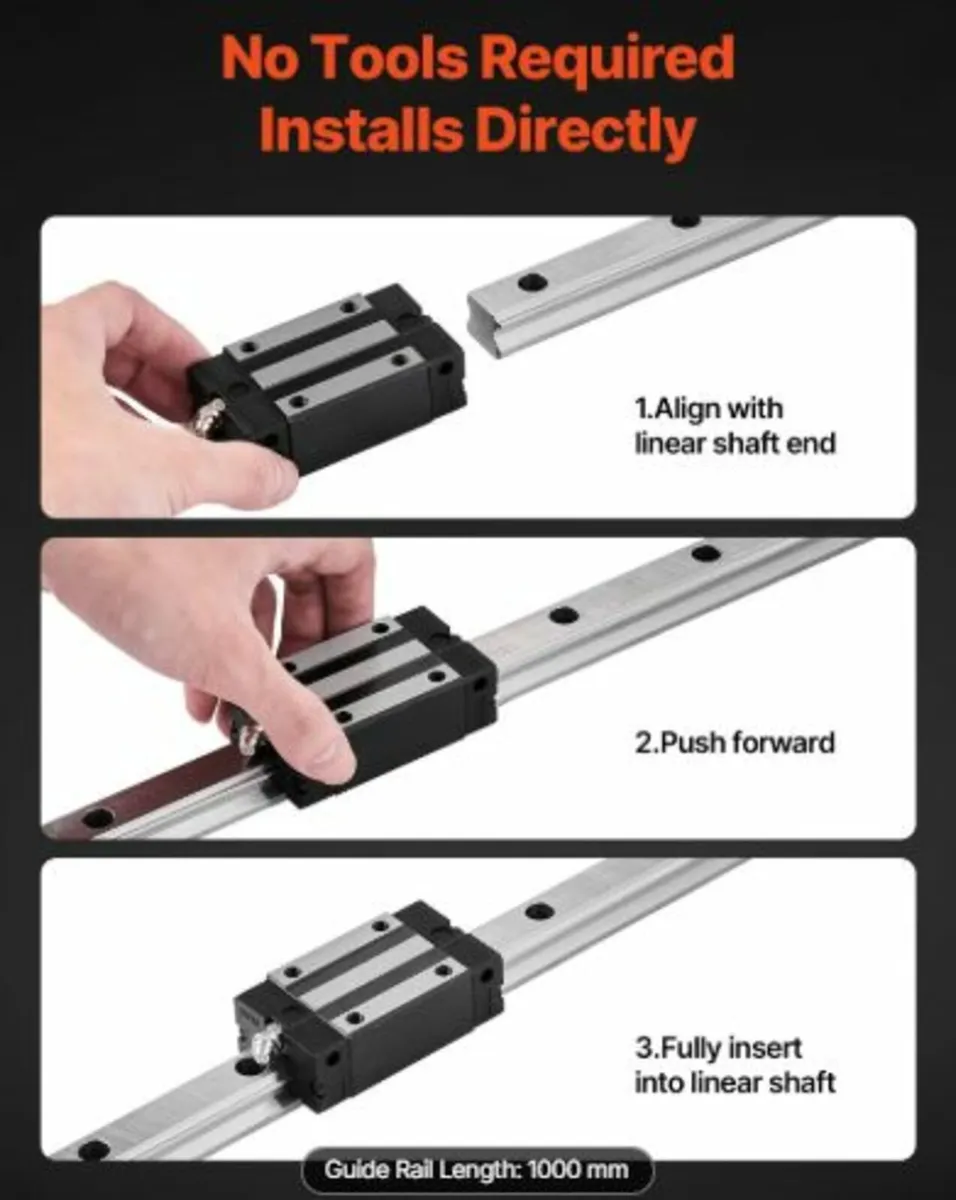 No Tools Required
Installs Directly

1.Align with linear shaft end

2.Push forward

3.Fully insert into linear shaft

Guide Rail Length: 1000 mm